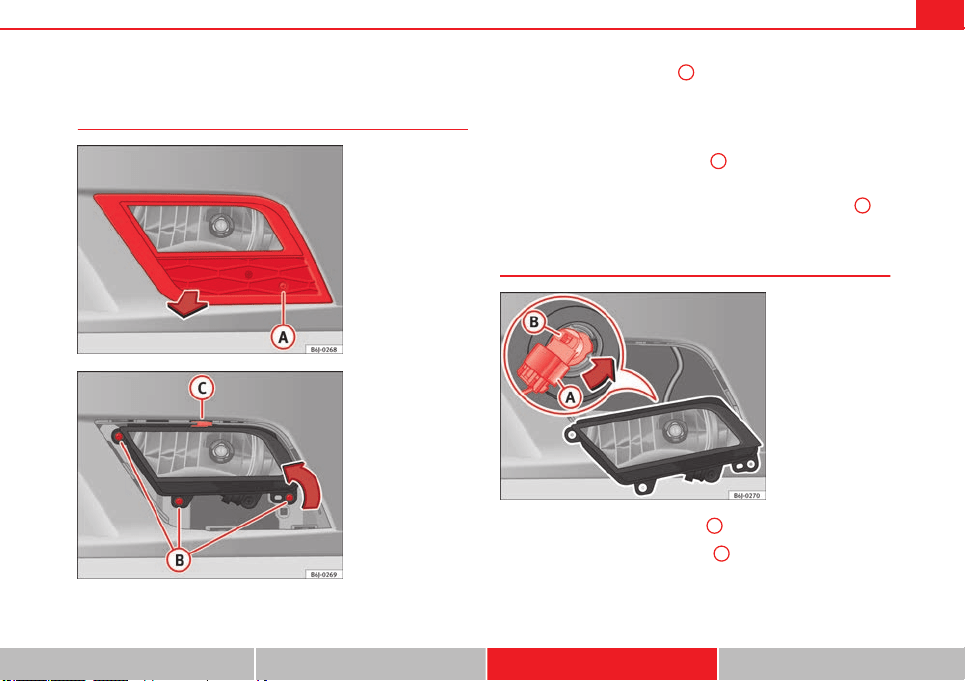 A

B6J-0268

C

B

B6J-0269

B

A

B6J-0270