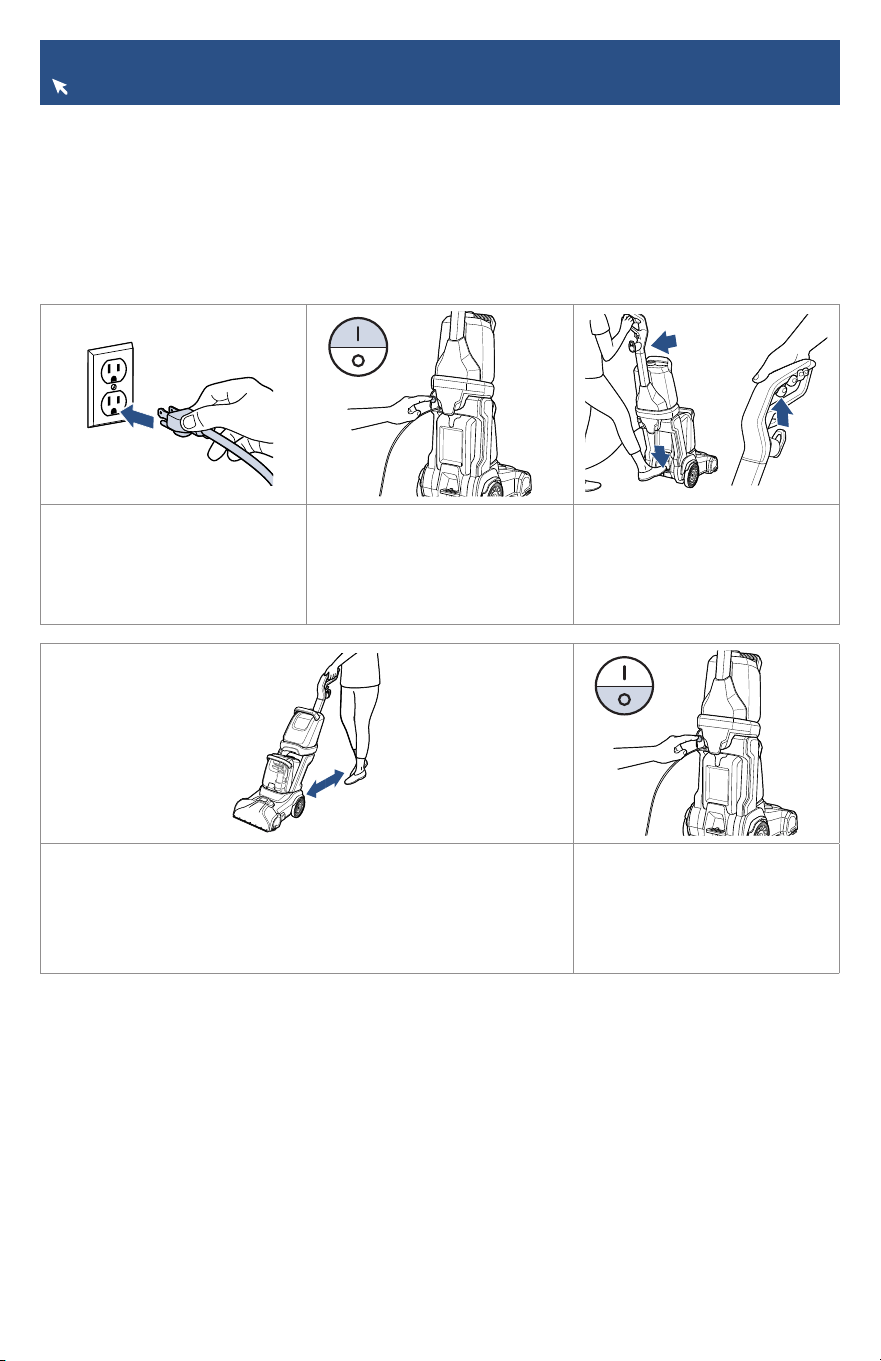 I

O

I

O