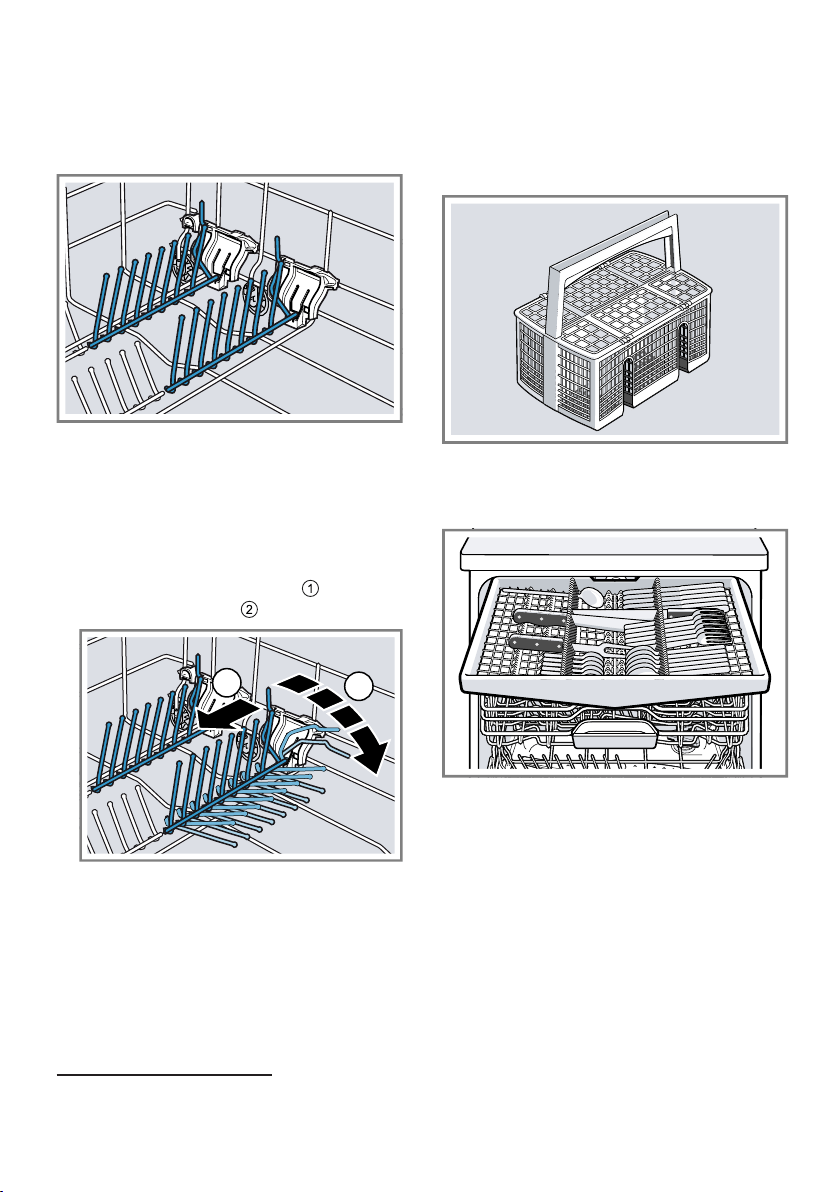 ①
②