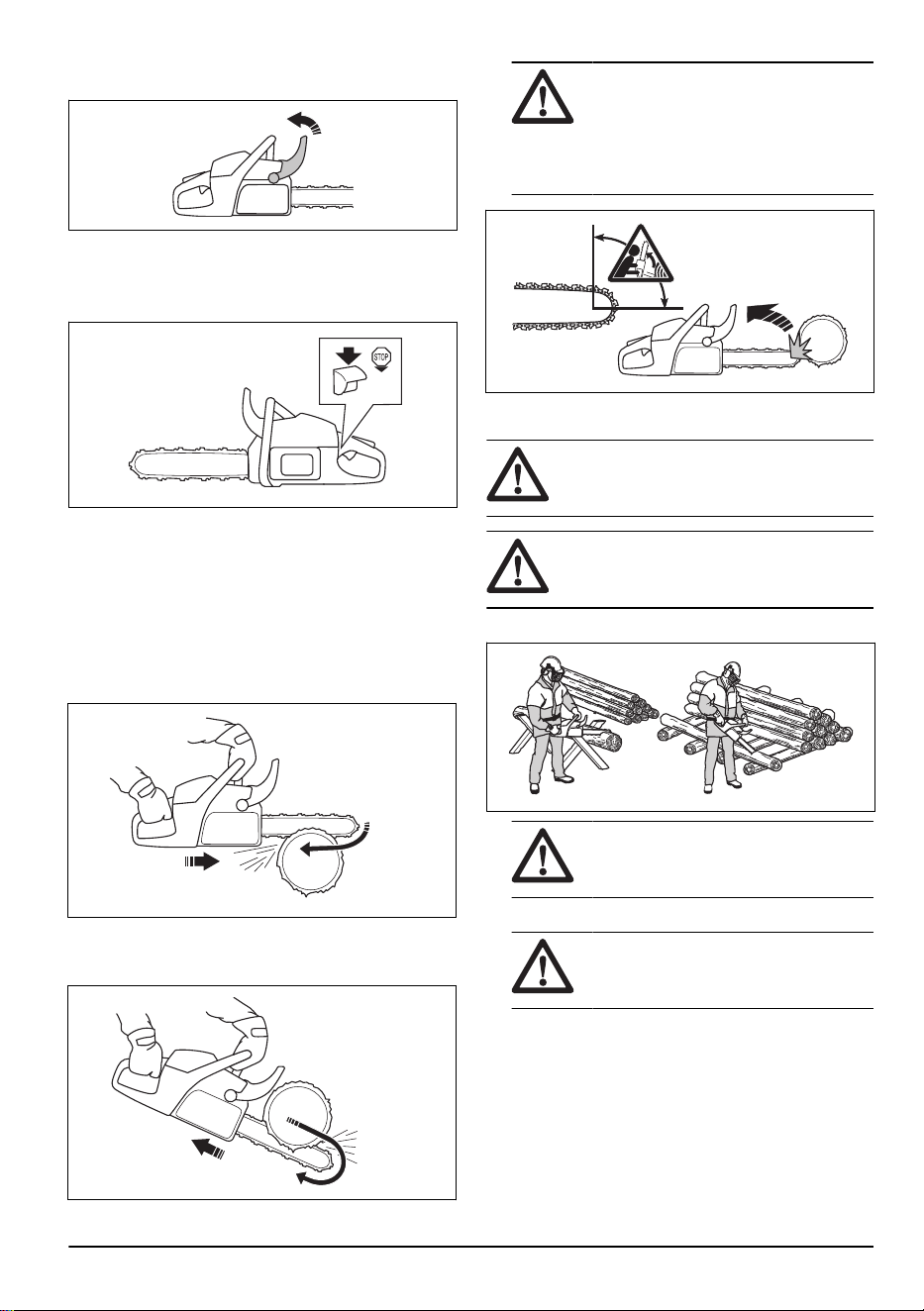 STOP