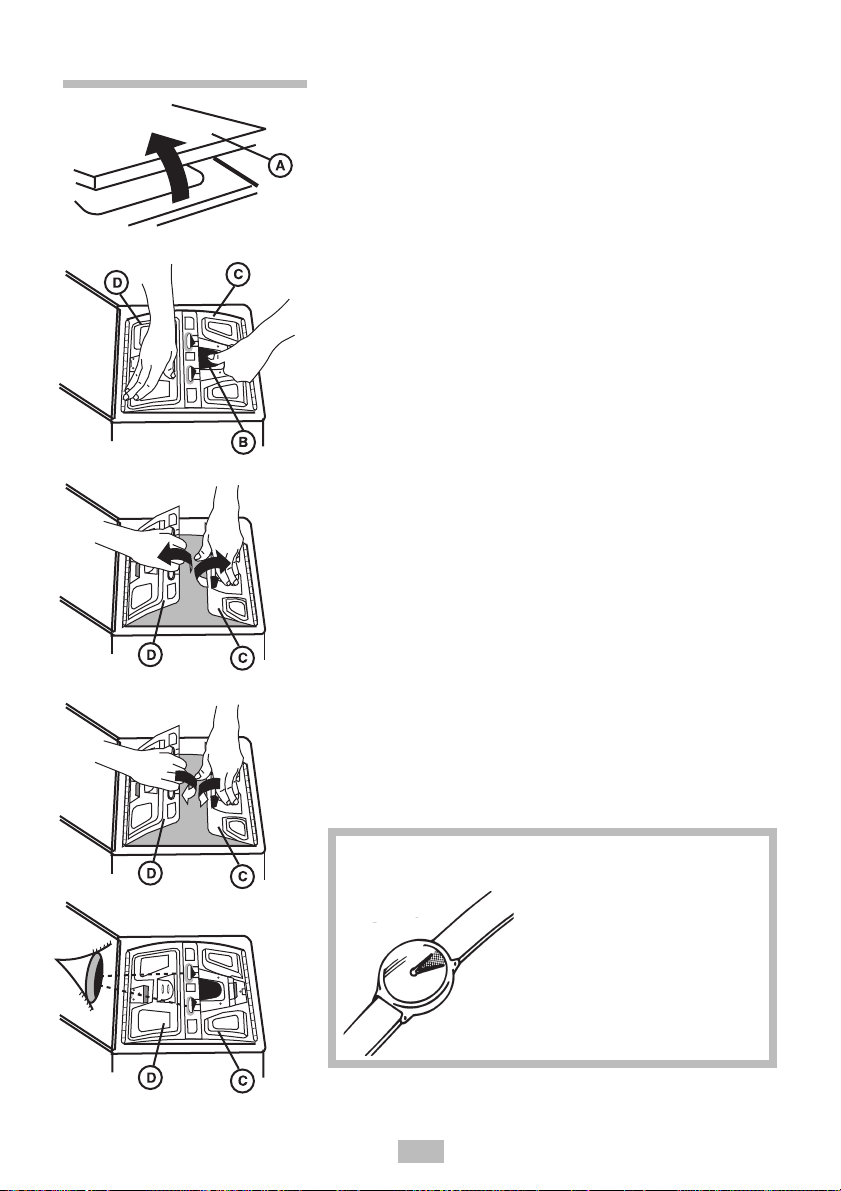 A

D

C

B

D

C

D

C

D

C