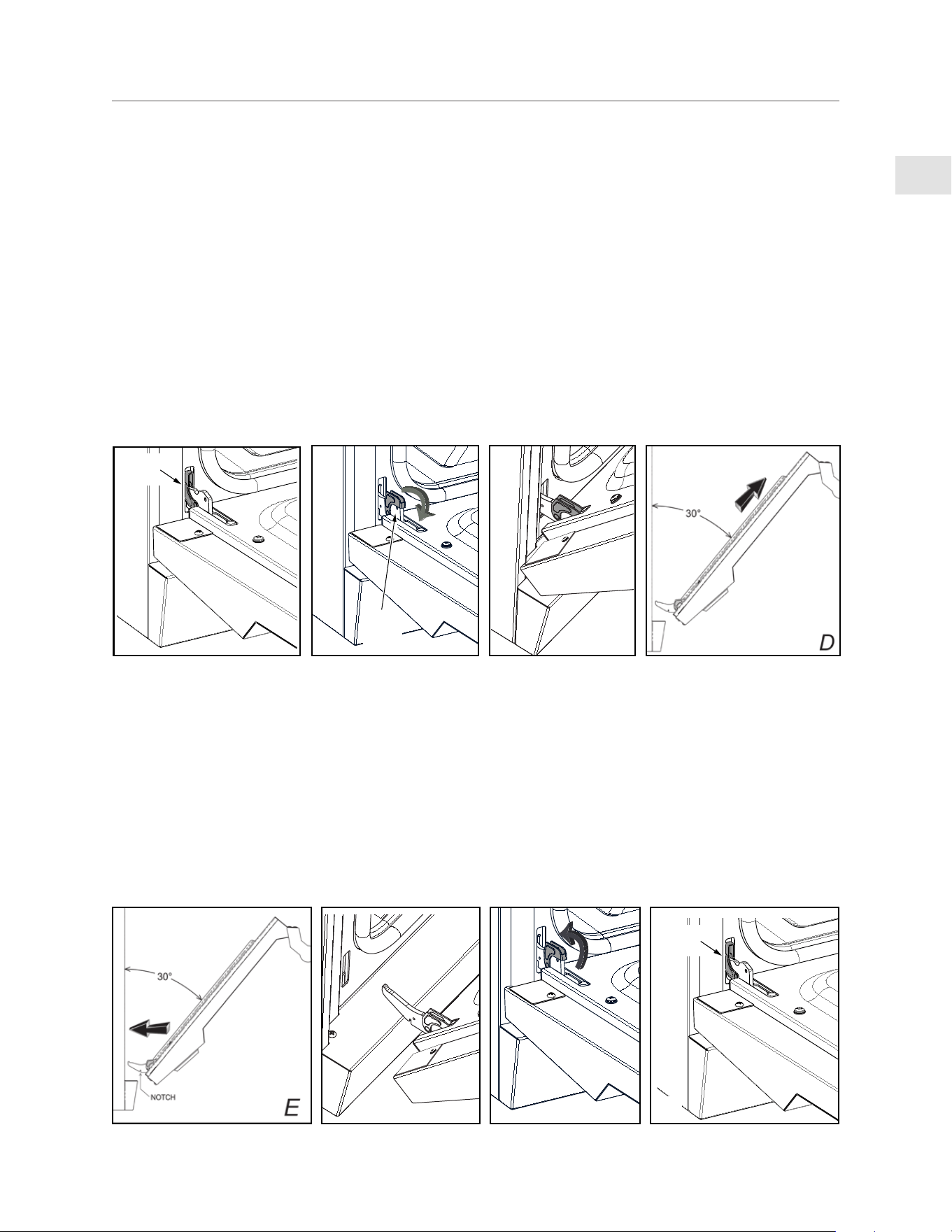 30°

D

30°

NOTCH

E