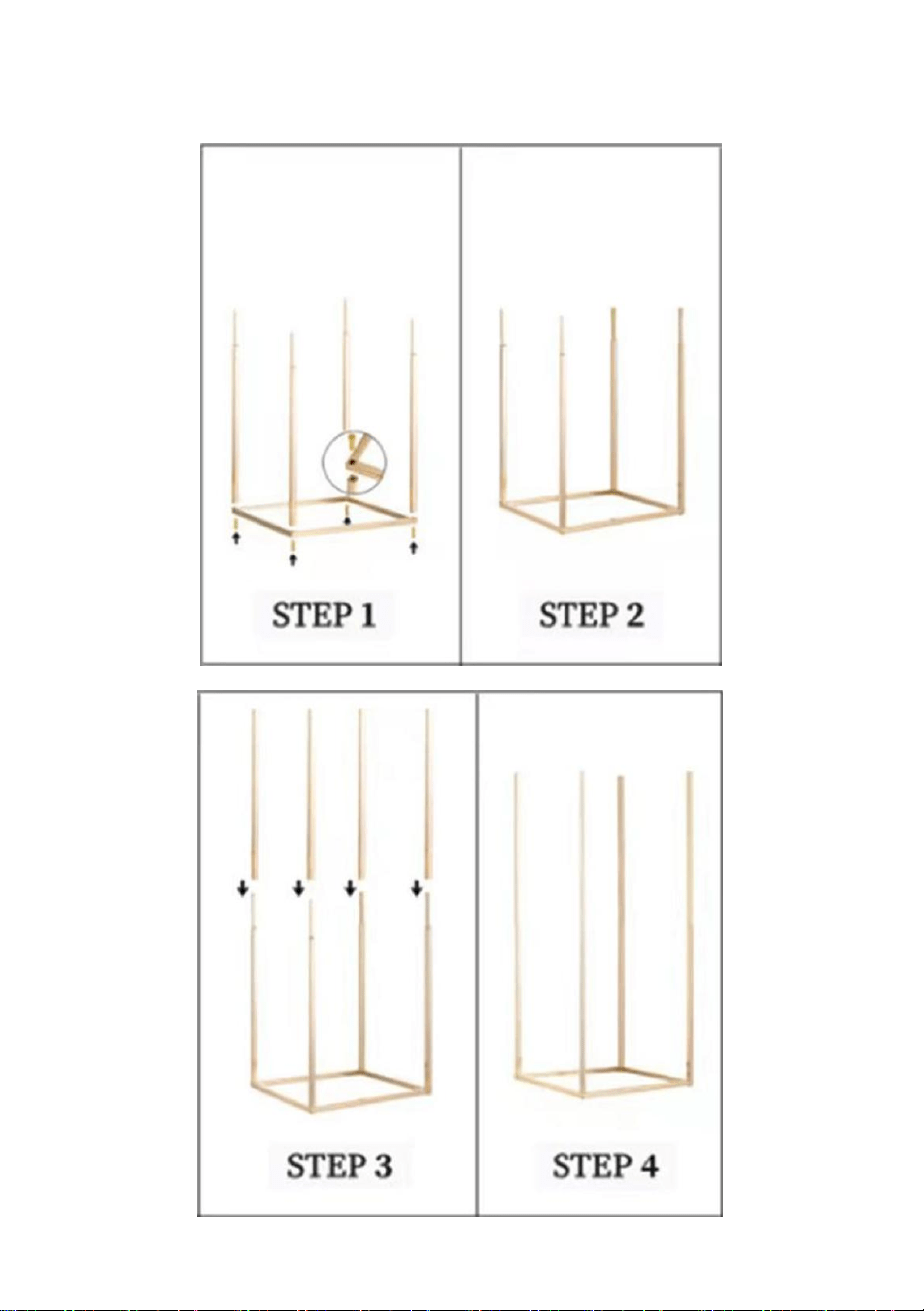 STEP 1

STEP 2

STEP 3

STEP 4