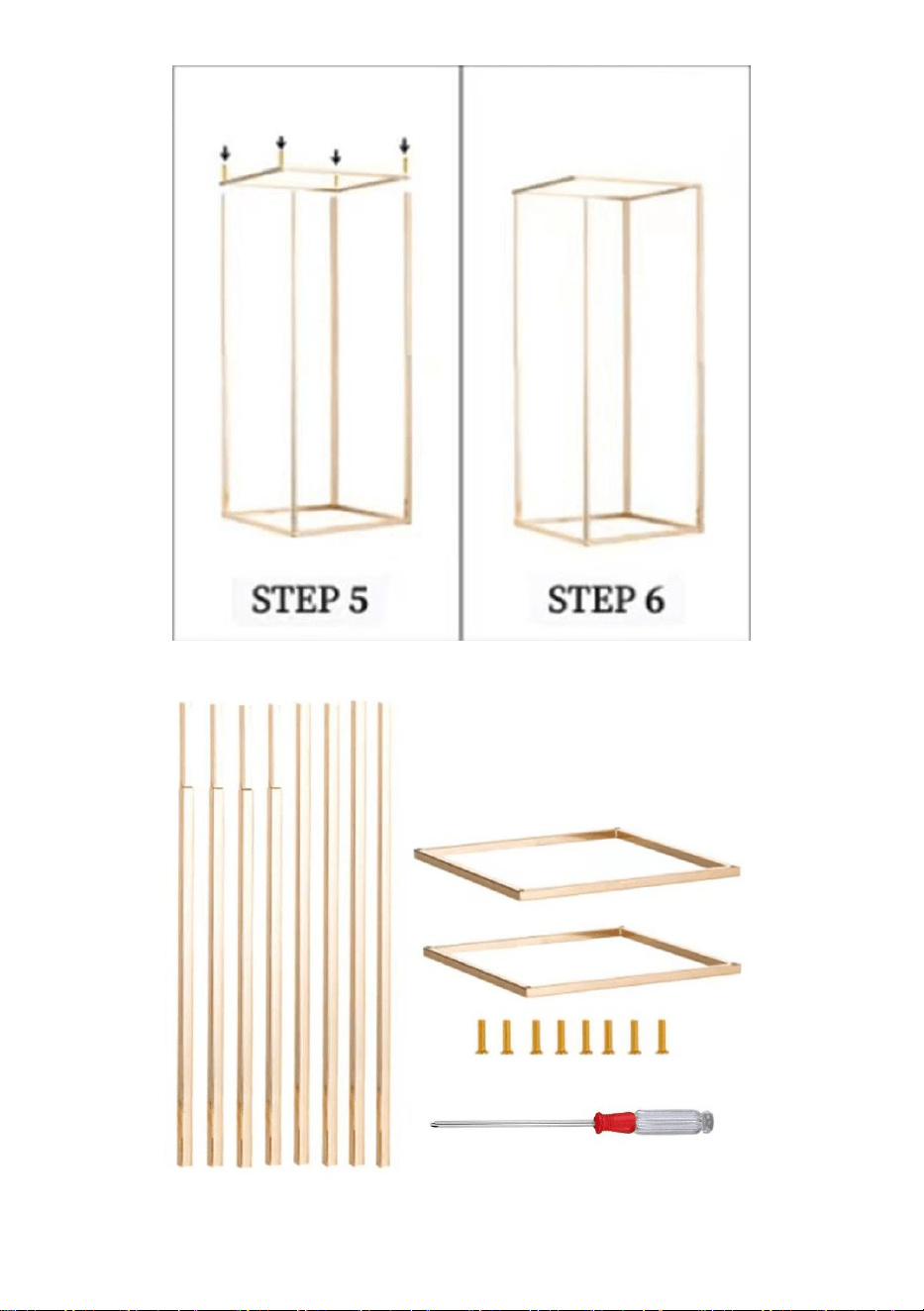 STEP 5

STEP 6