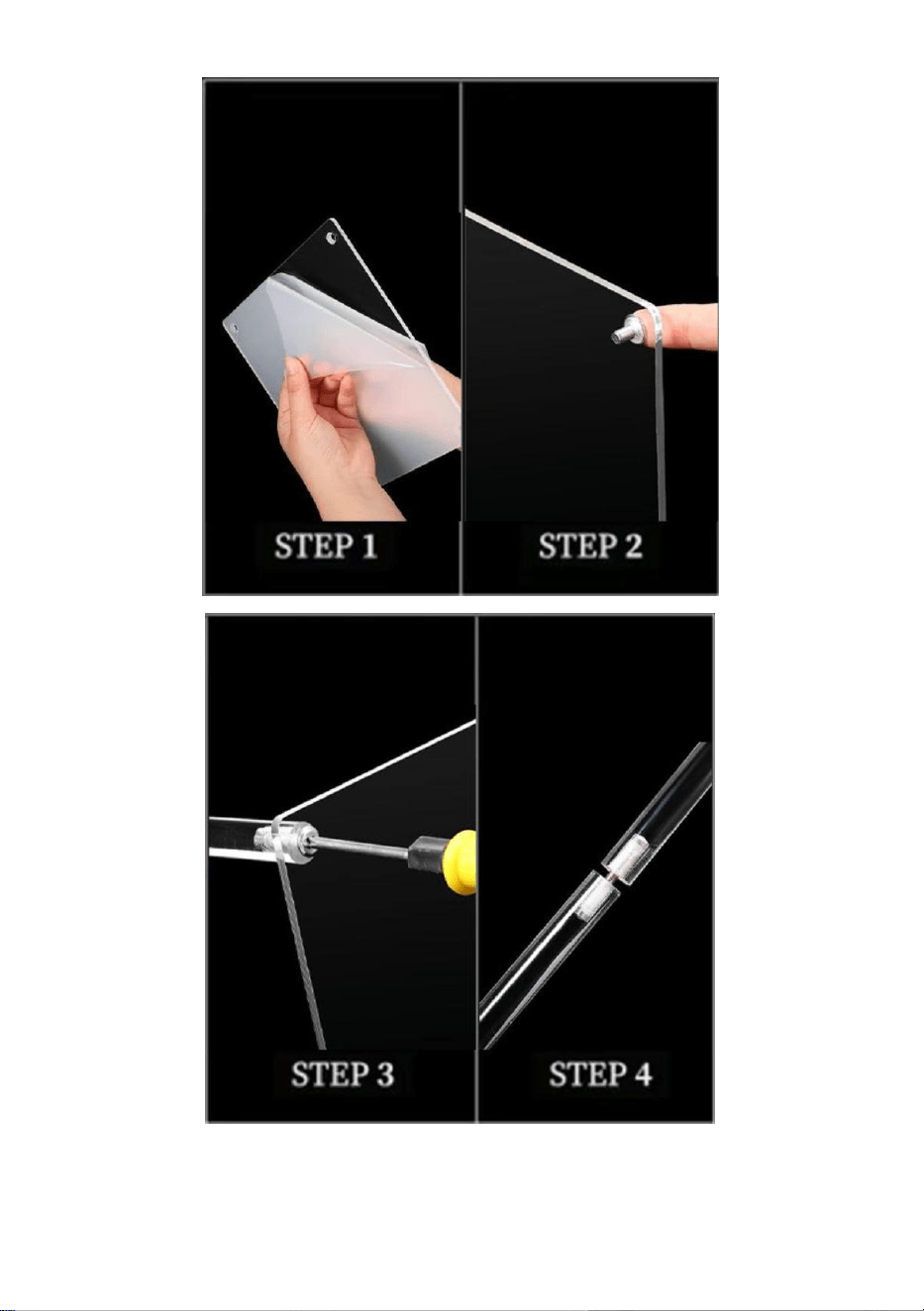 STEP 1

STEP 2

STEP 3

STEP 4