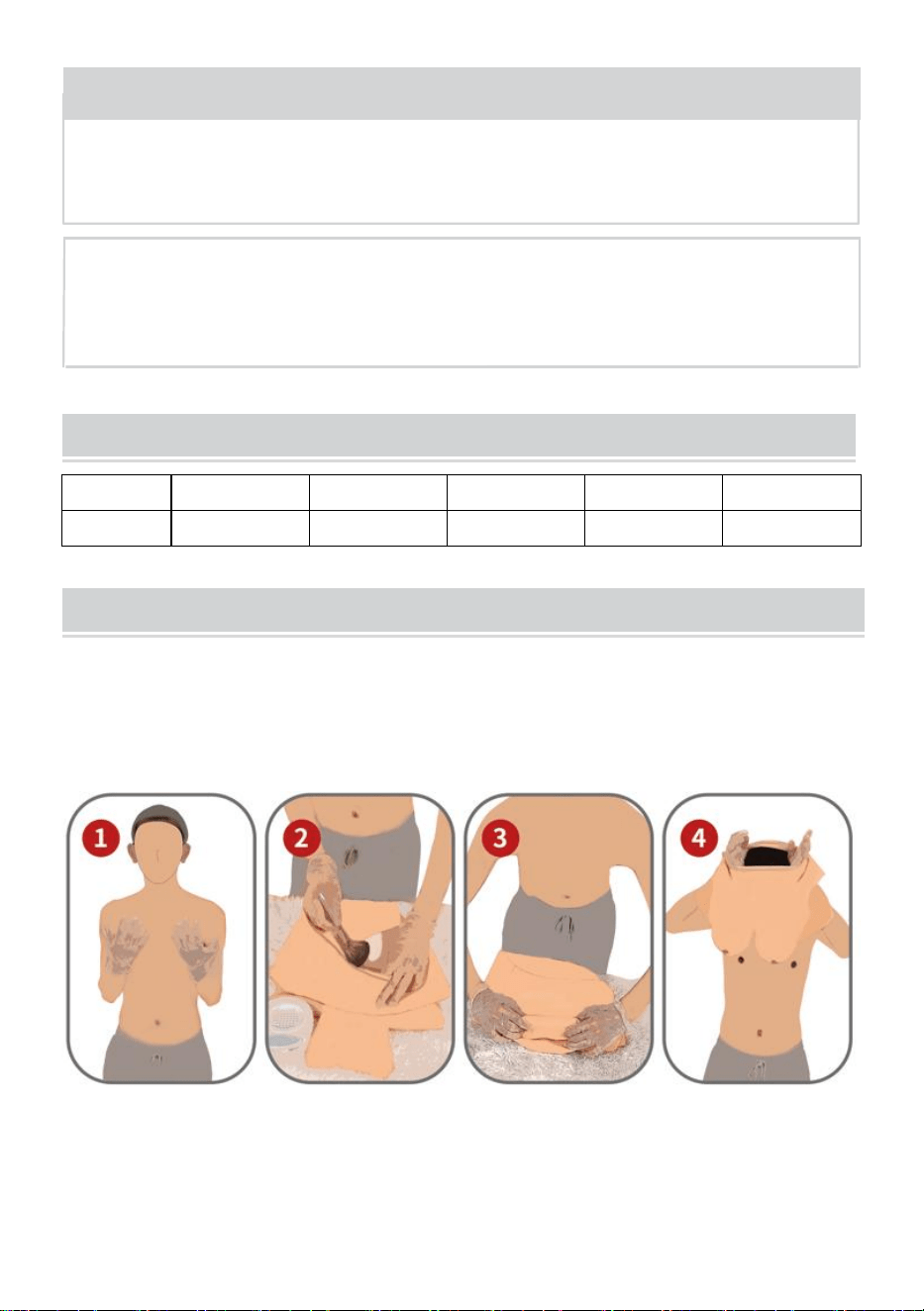 1

2

3

4