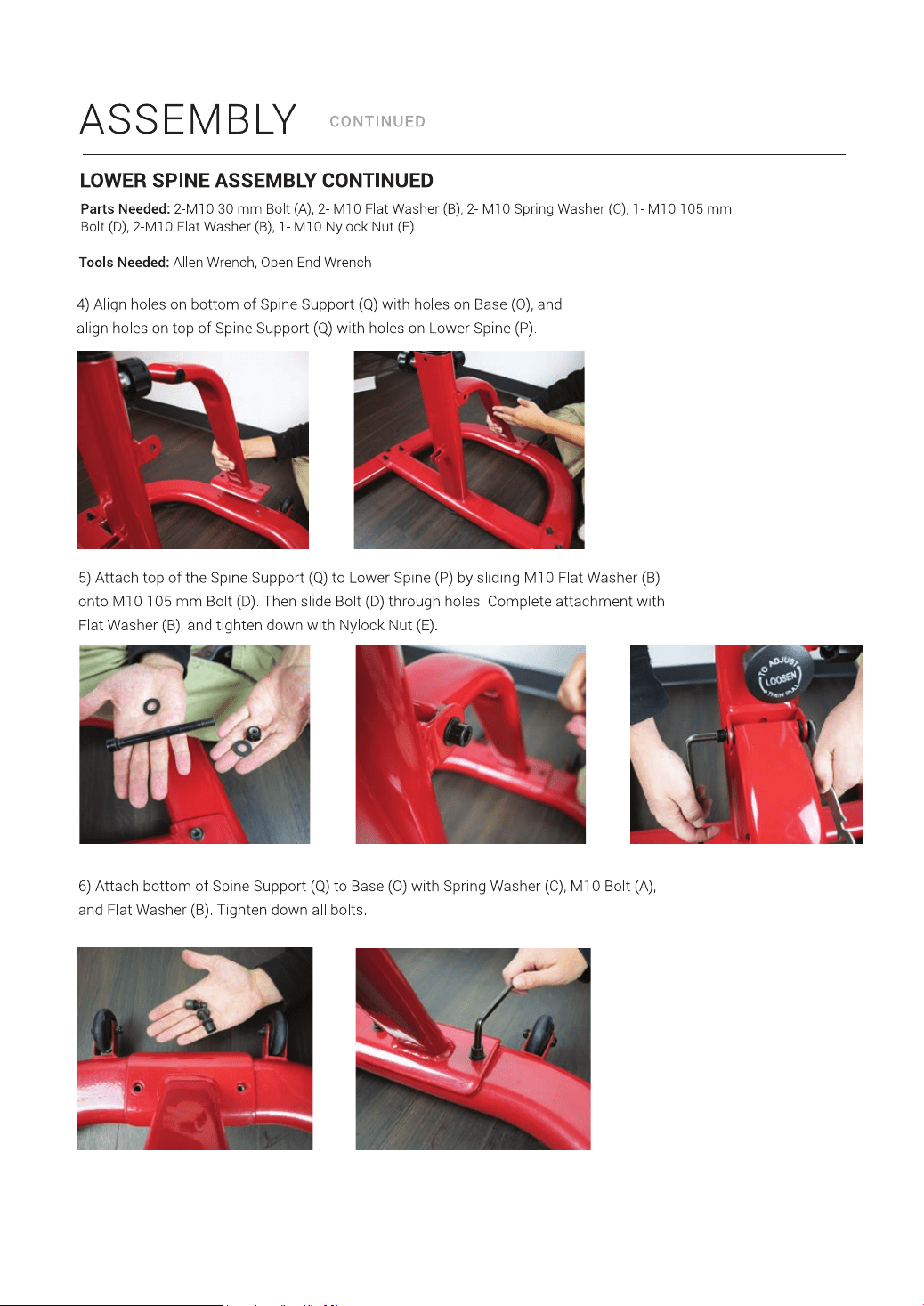 ASSEMBLY CONTINUED

LOWER SPINE ASSEMBLY CONTINUED

Parts Needed: 2-M10 30 mm Bolt (A), 2- M10 Flat Washer (B), 2- M10 Spring Washer (C), 1- M10 105 mm Bolt (D), 2-M10 Flat Washer (B), 1- M10 Nylock Nut (E)

Tools Needed: Allen Wrench, Open End Wrench

4) Align holes on bottom of Spine Support (Q) with holes on Base (O), and align holes on top of Spine Support (Q) with holes on Lower Spine (P).

5) Attach top of the Spine Support (Q) to Lower Spine (P) by sliding M10 Flat Washer (B) onto M10 105 mm Bolt (D). Then slide Bolt (D) through holes. Complete attachment with Flat Washer (B), and tighten down with Nylock Nut (E).

TO ADJUST LOOSEN THEN PULL

6) Attach bottom of Spine Support (Q) to Base (O) with Spring Washer (C), M10 Bolt (A), and Flat Washer (B). Tighten down all bolts.