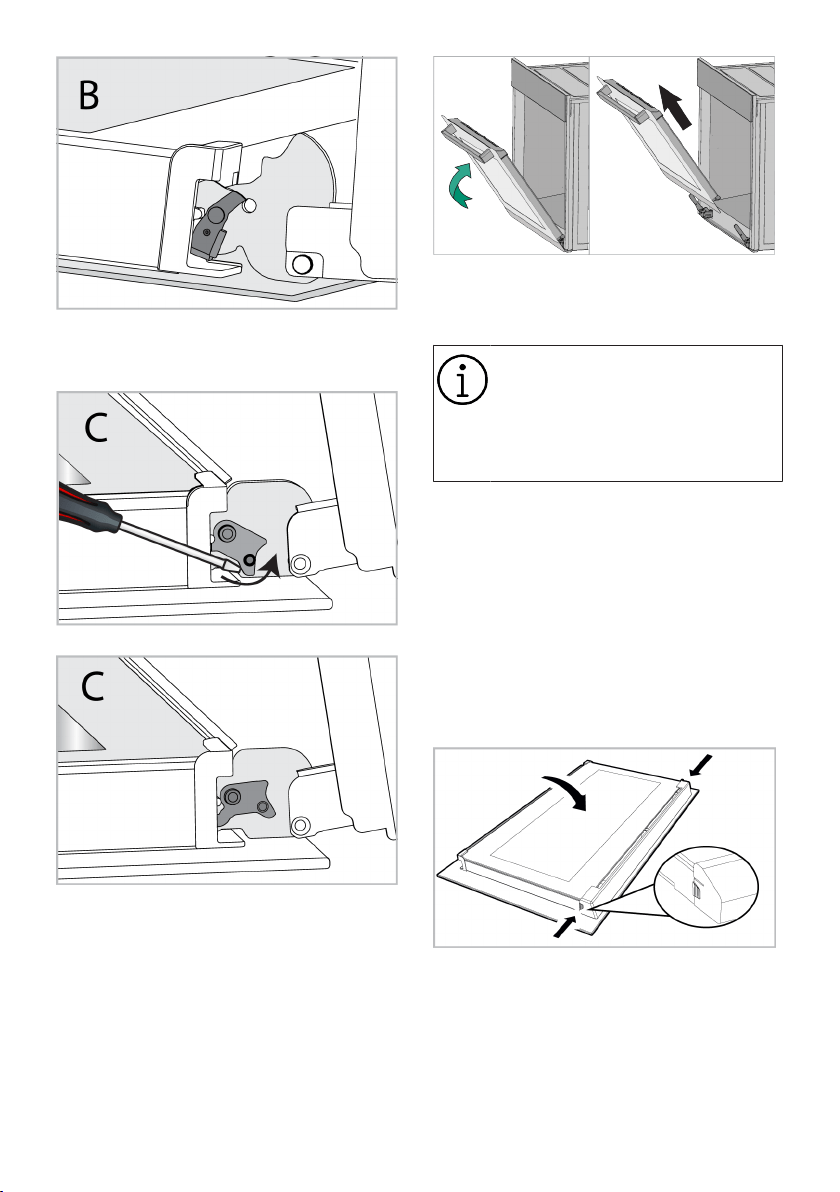 B

C

C