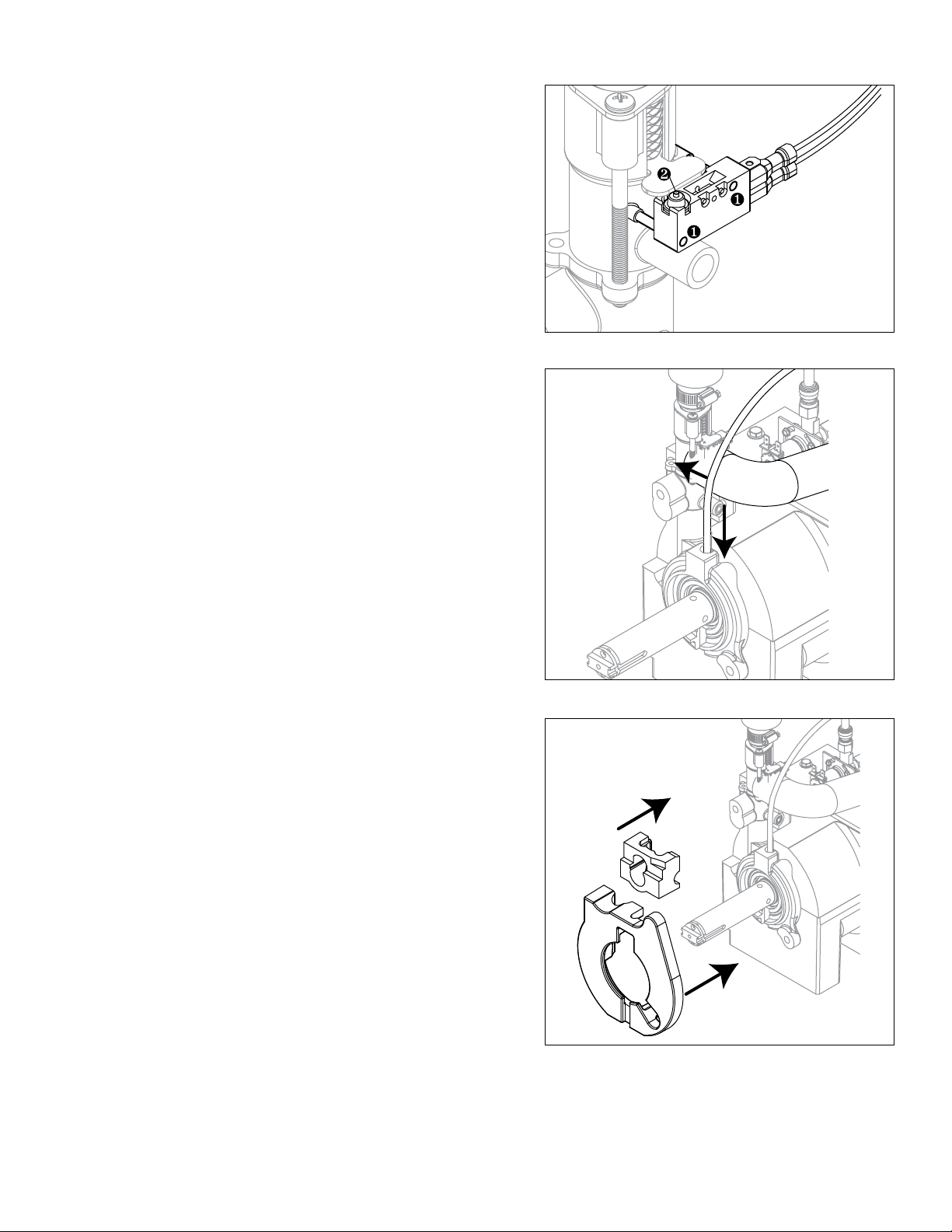 ❷
❶
❶