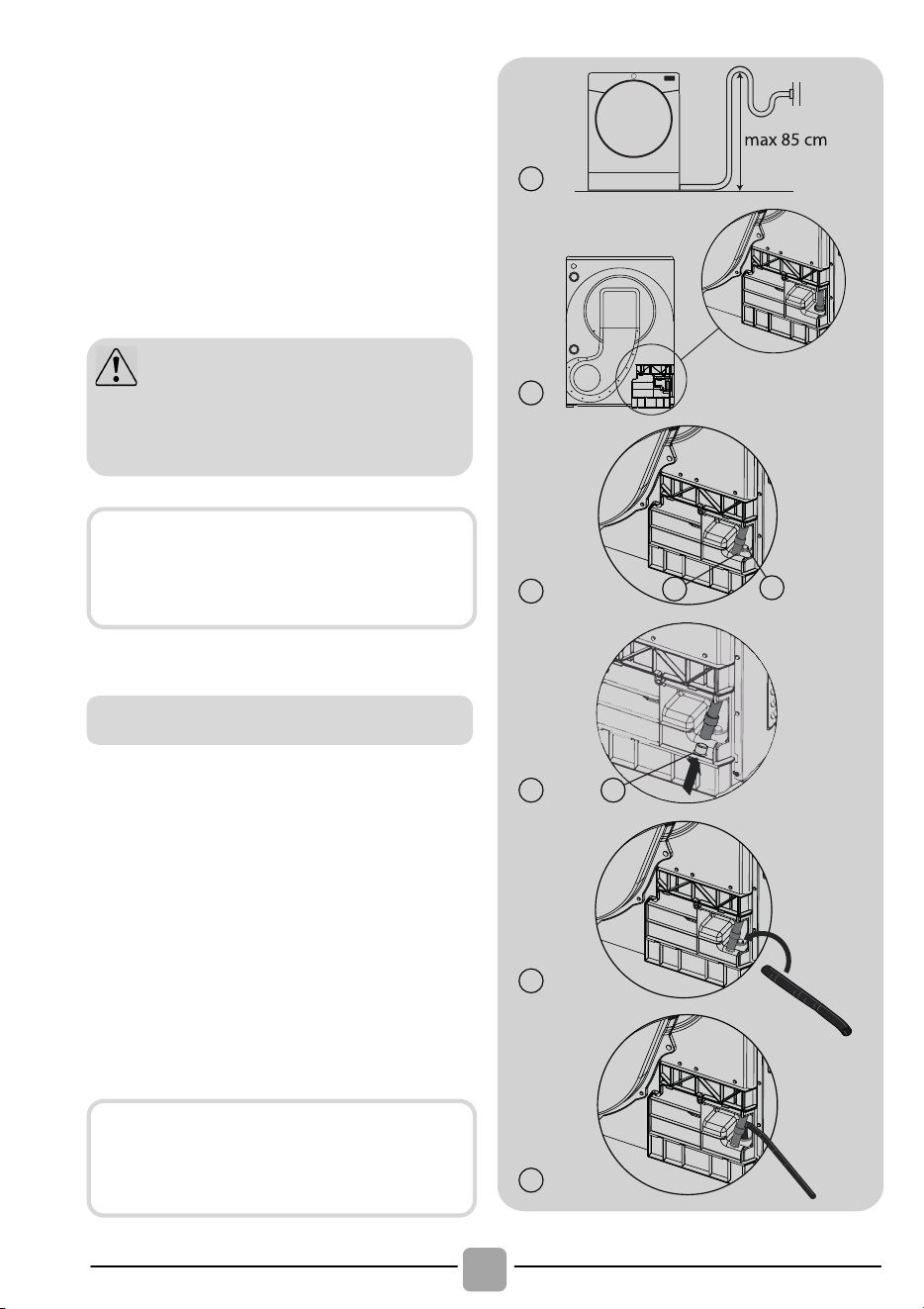 max 85 cm