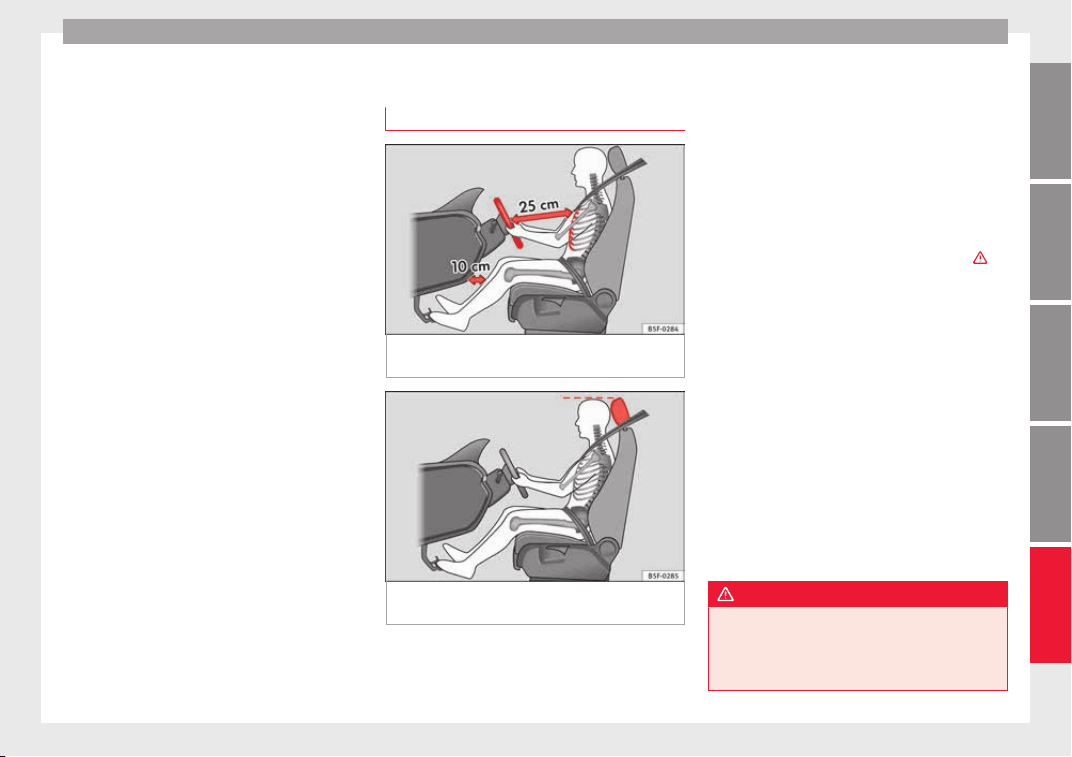 25 cm

10 cm

B5F-0284

B5F-0285