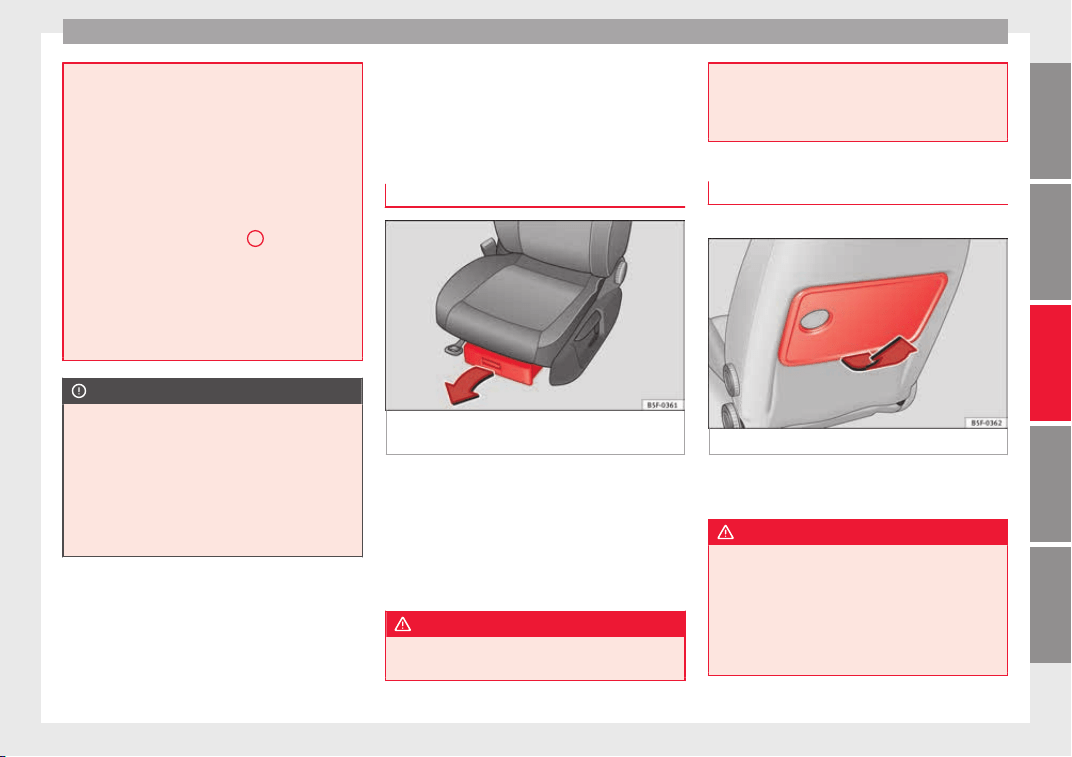 B5F-0361

B5F-0362