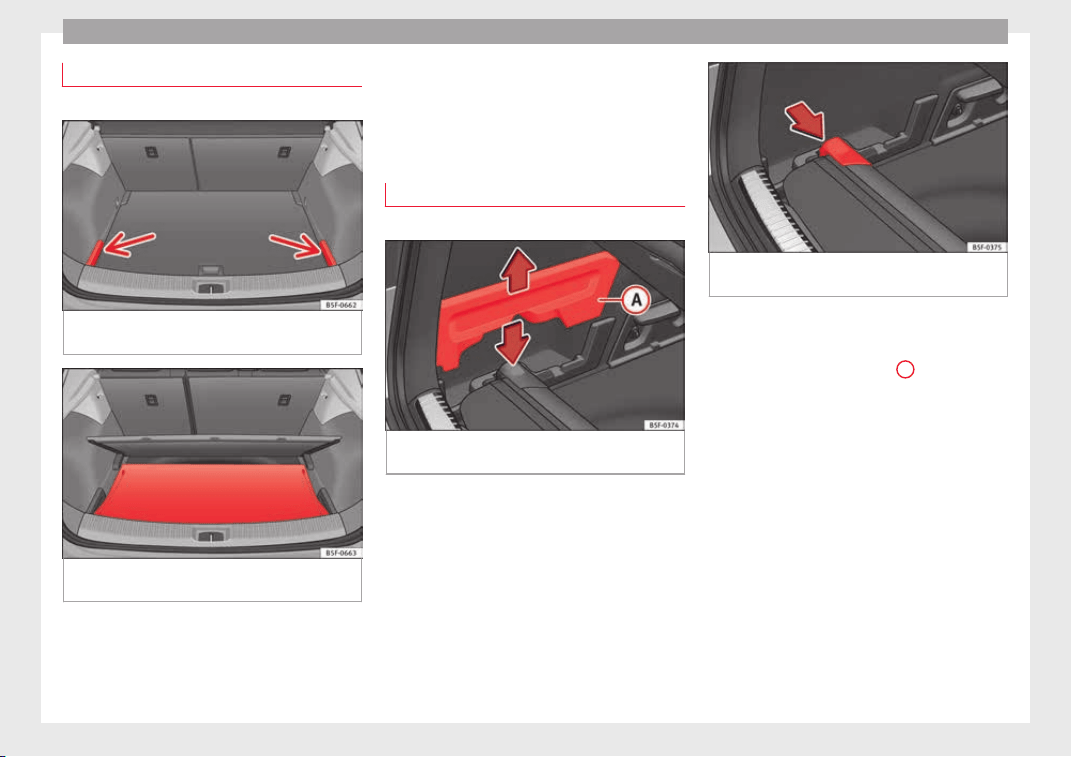 B5F-0662

B5F-0663

A

B5F-0374

B5F-0375