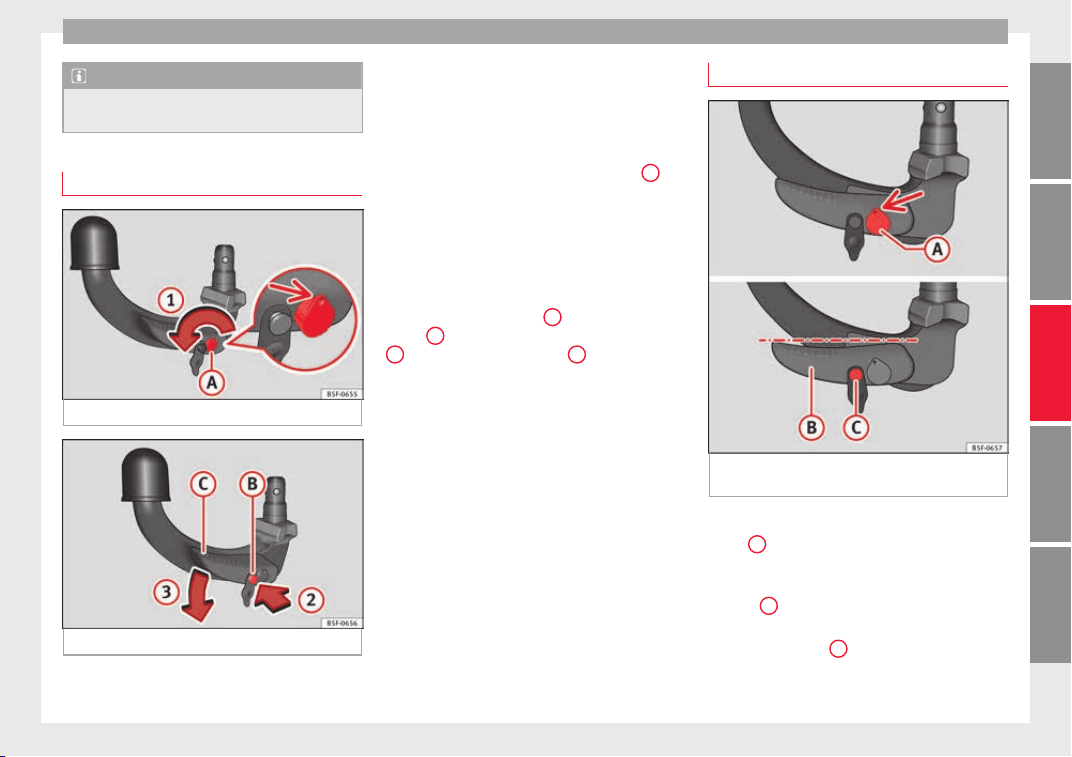 1

A

B5F-0655

C

B

3

2

B5F-0656

A

B

C

B5F-0657