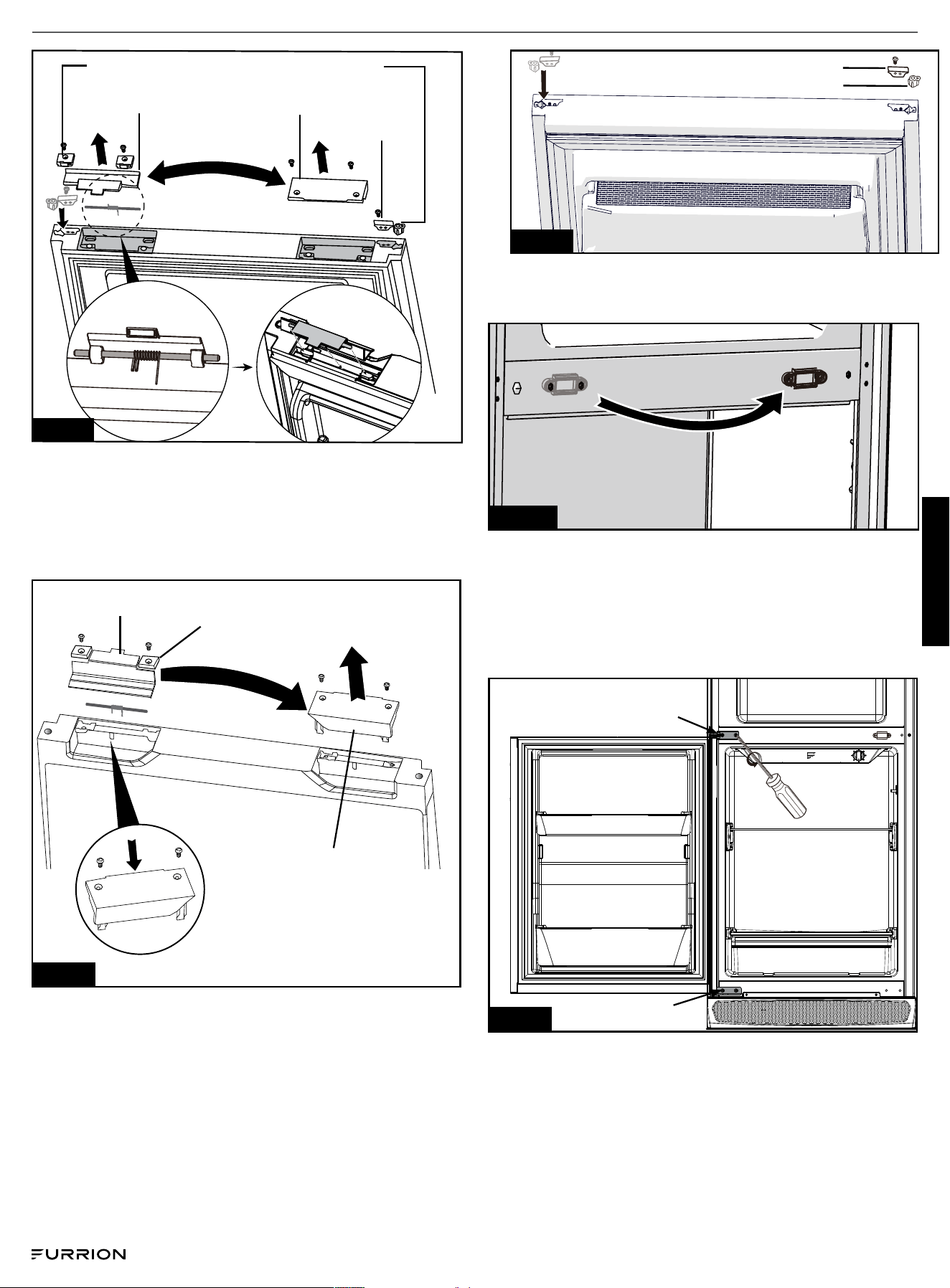 FURRION