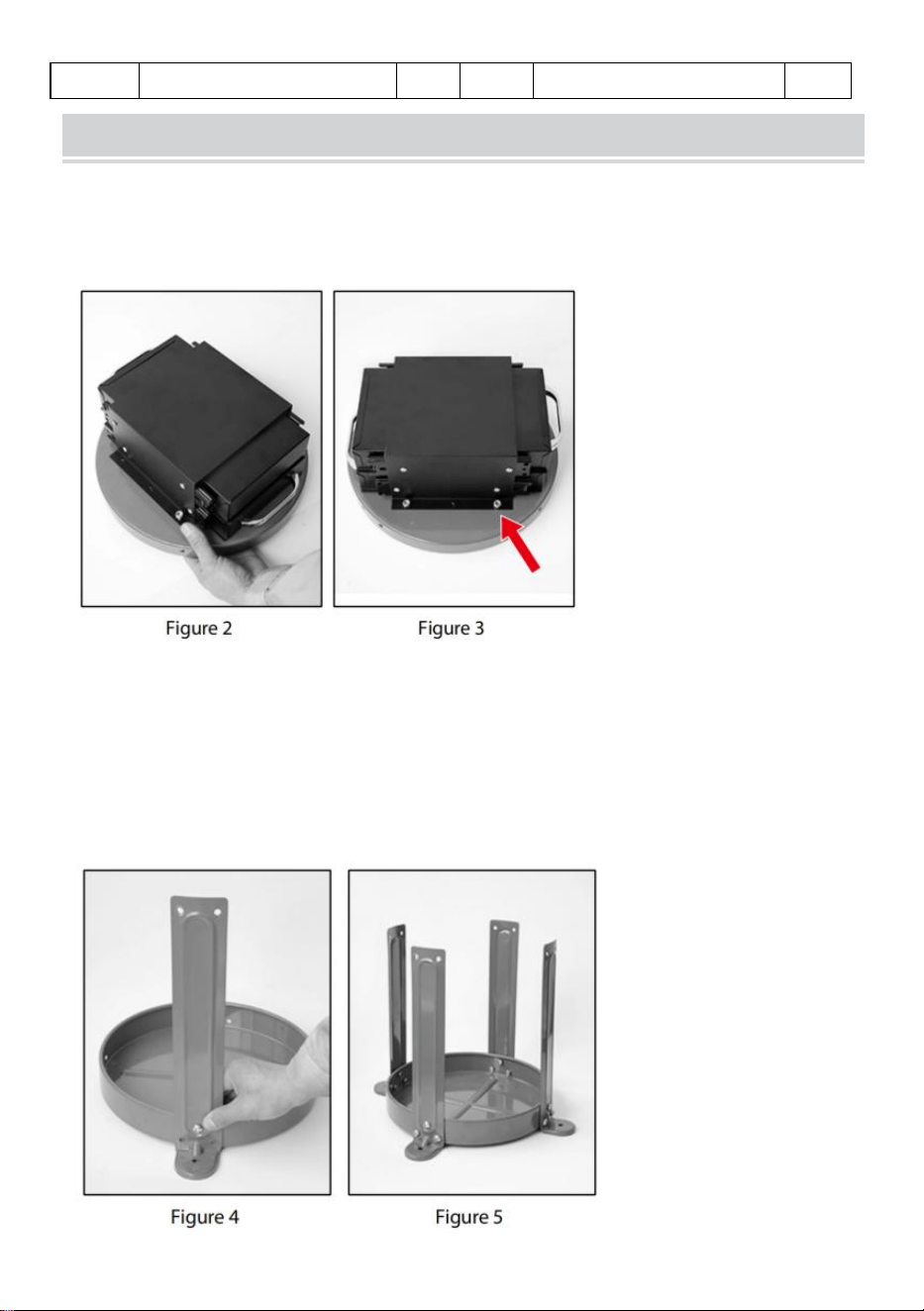 Figure 2

Figure 3

Figure 4

Figure 5