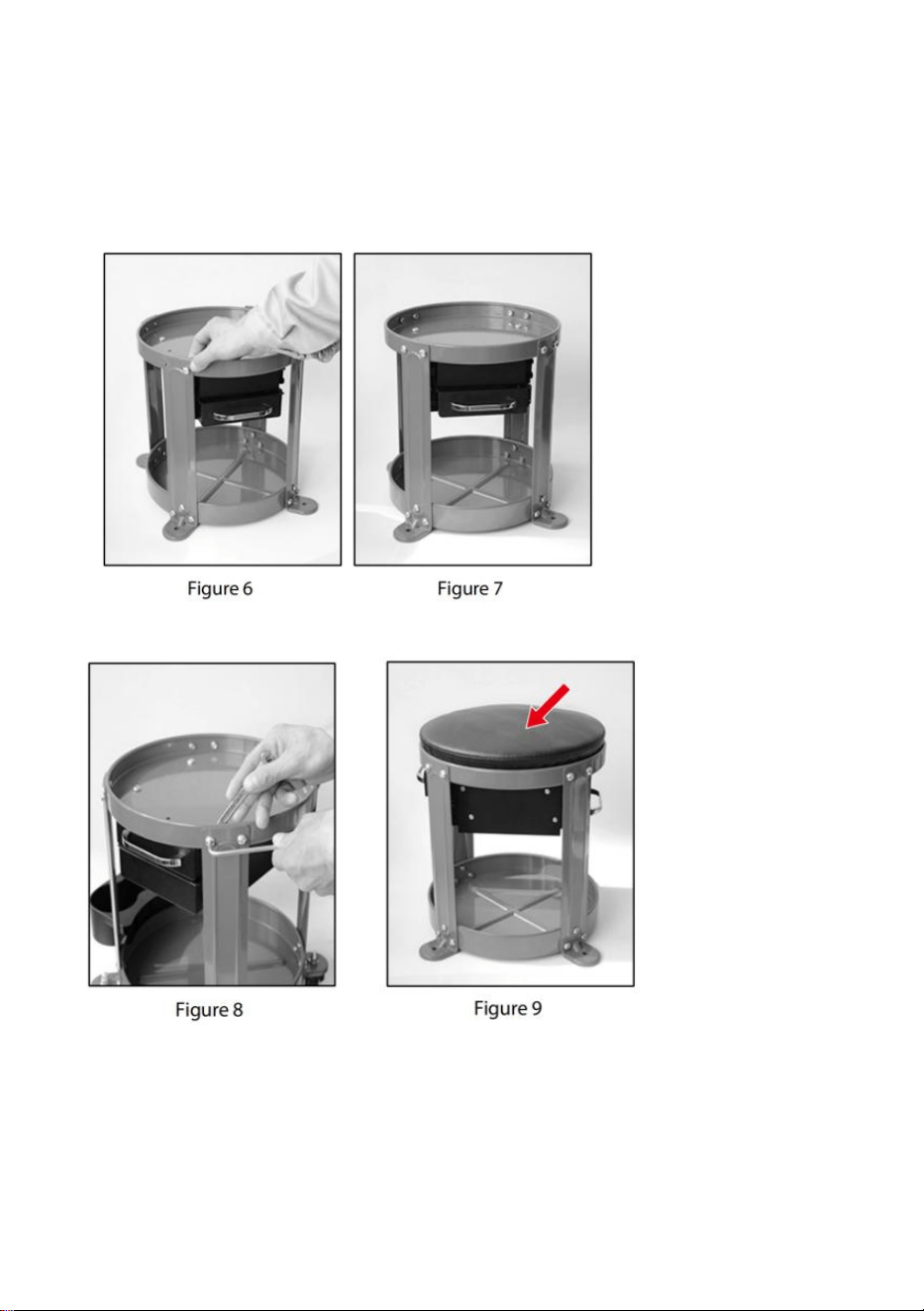 Figure 6

Figure 7

Figure 8

Figure 9