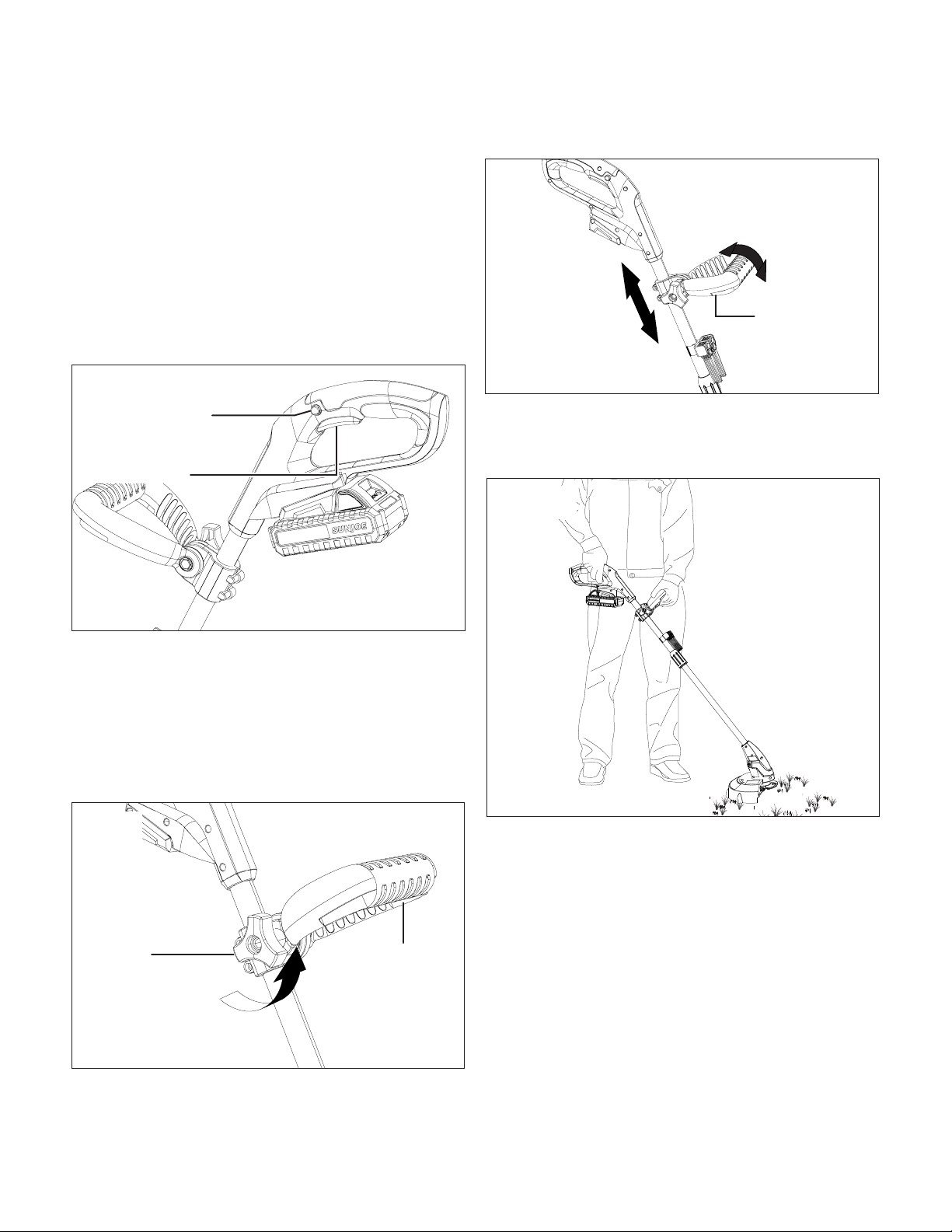 SUNJOE