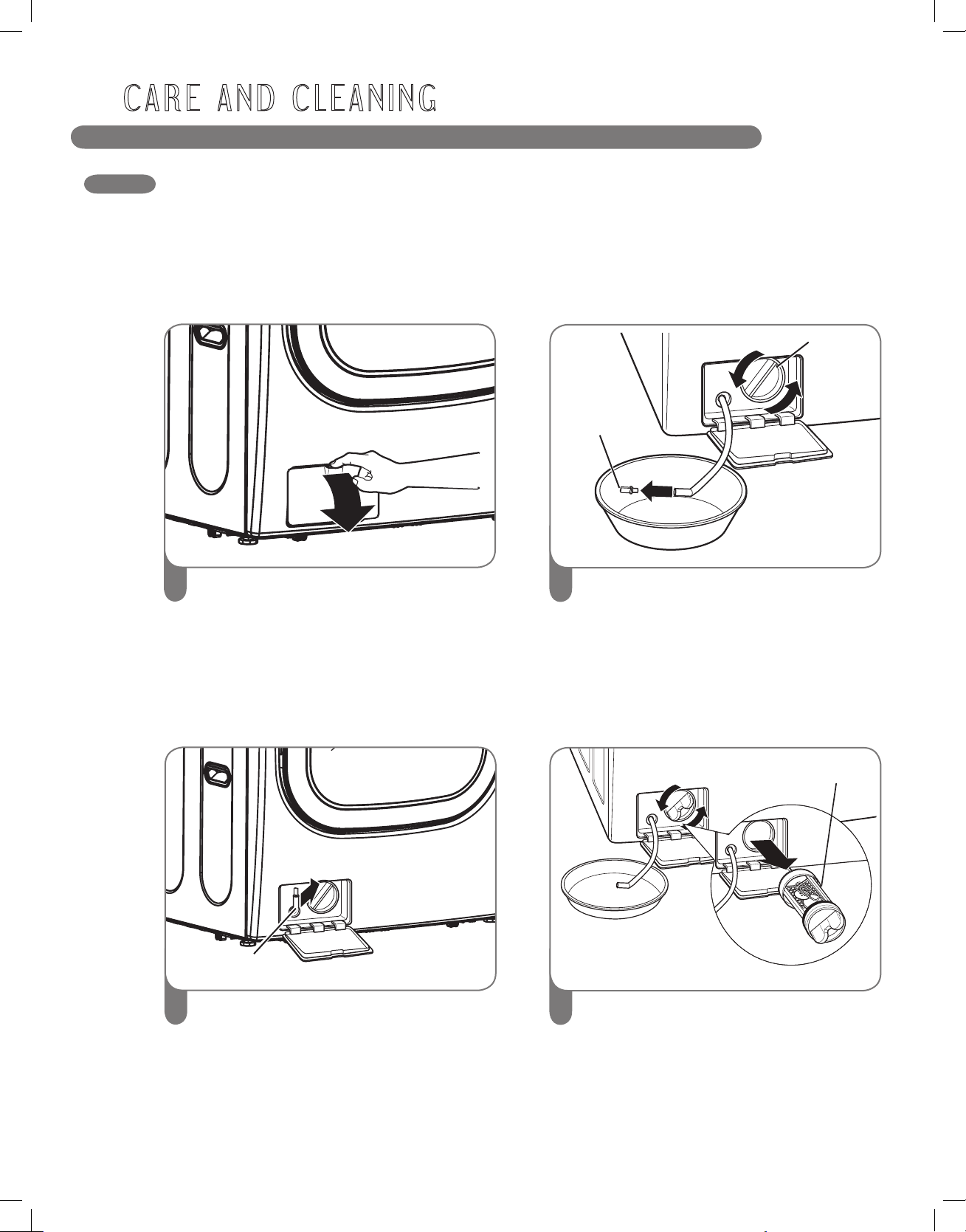 CARE AND CLEANING