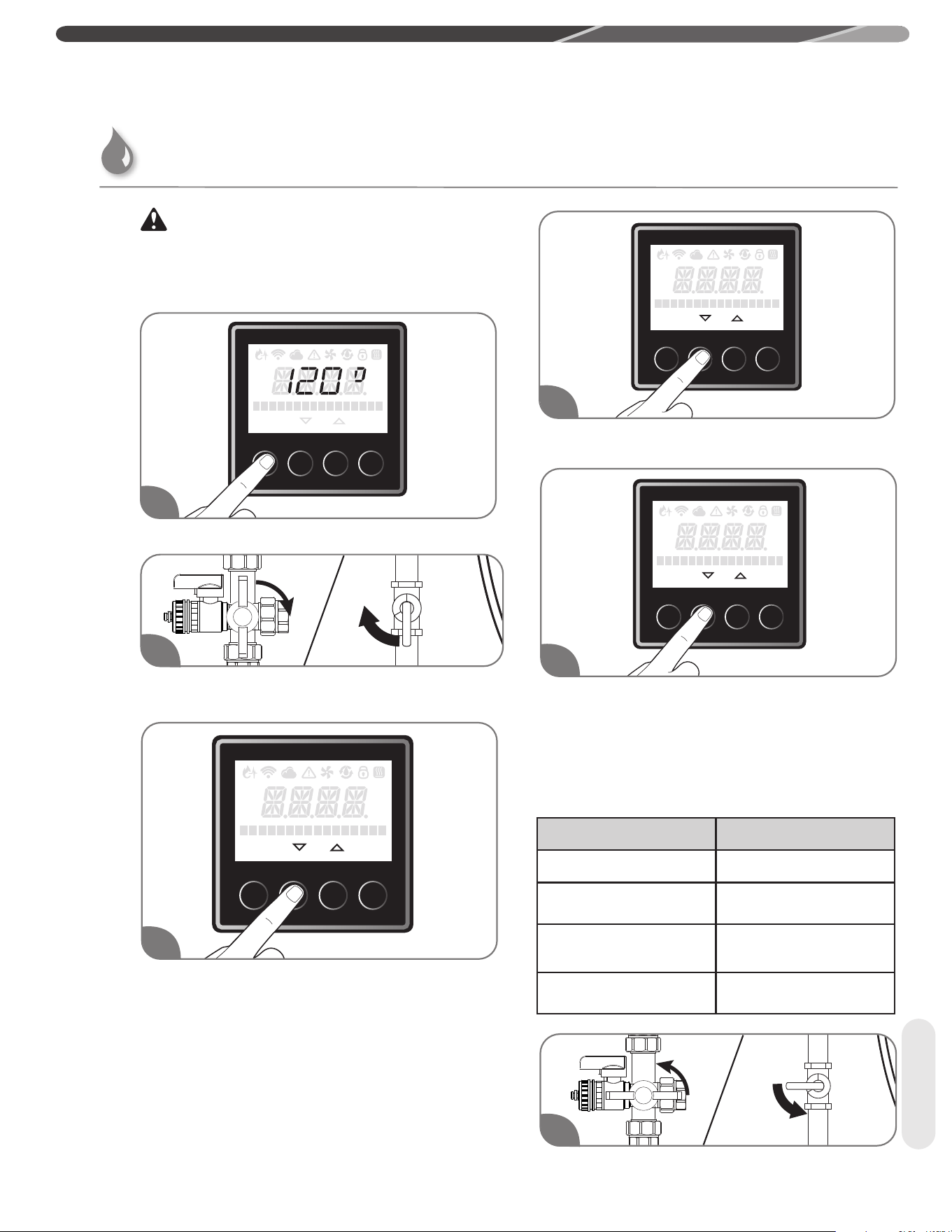 120°