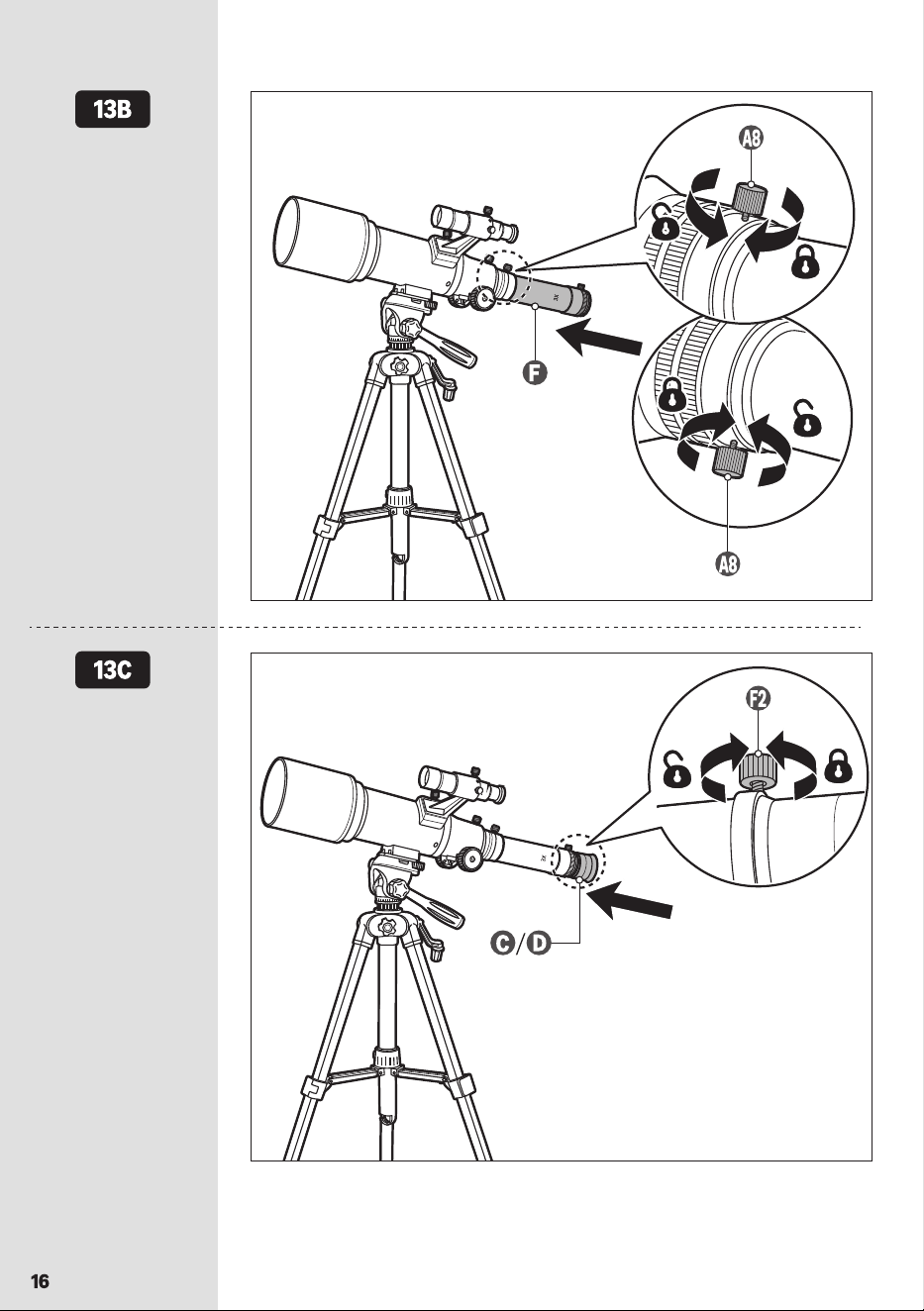 13B

A8

F

A8

13C

F2

C/D

16