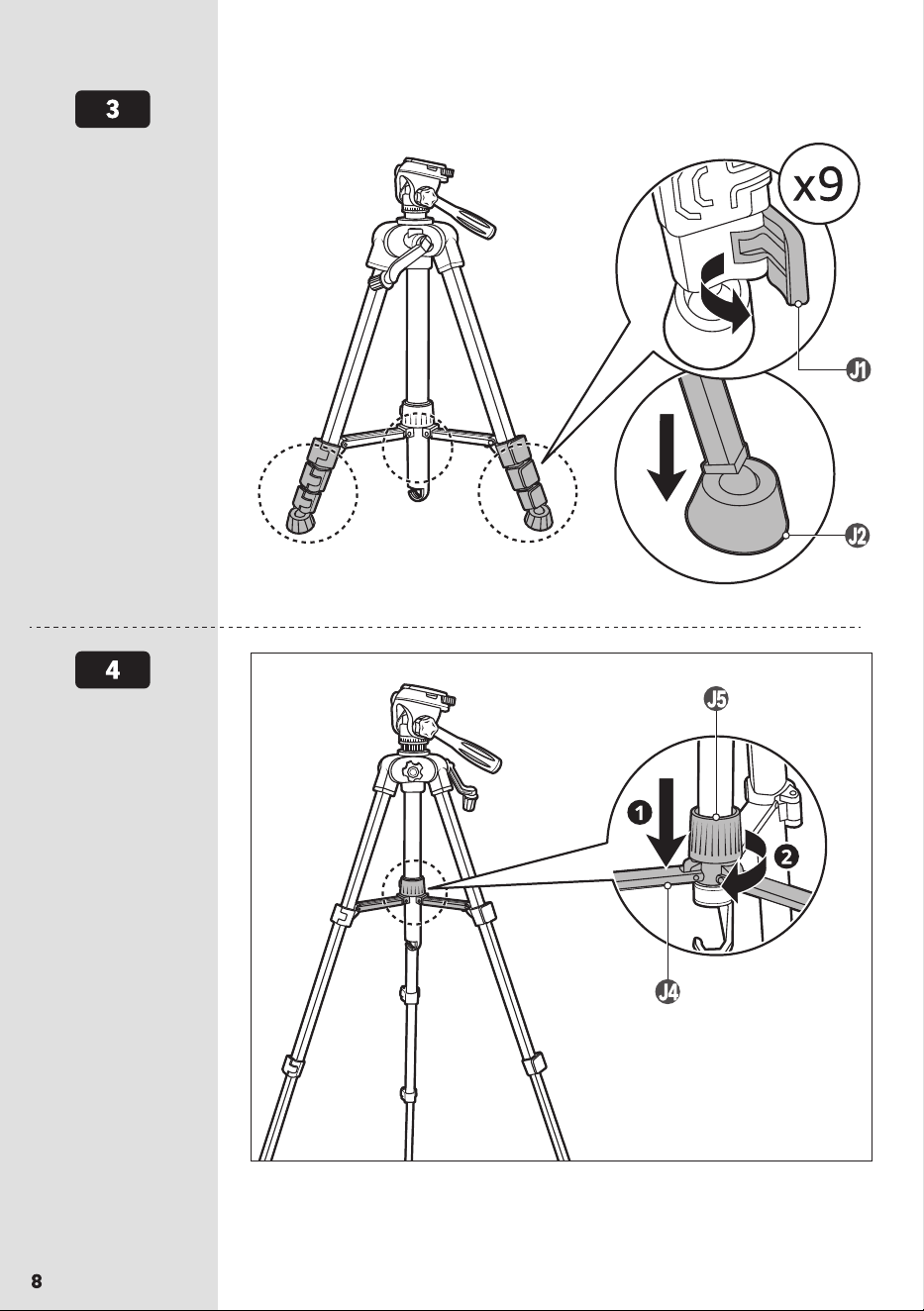 3

x9

J1

J2

4

J5

1

2

J4

8