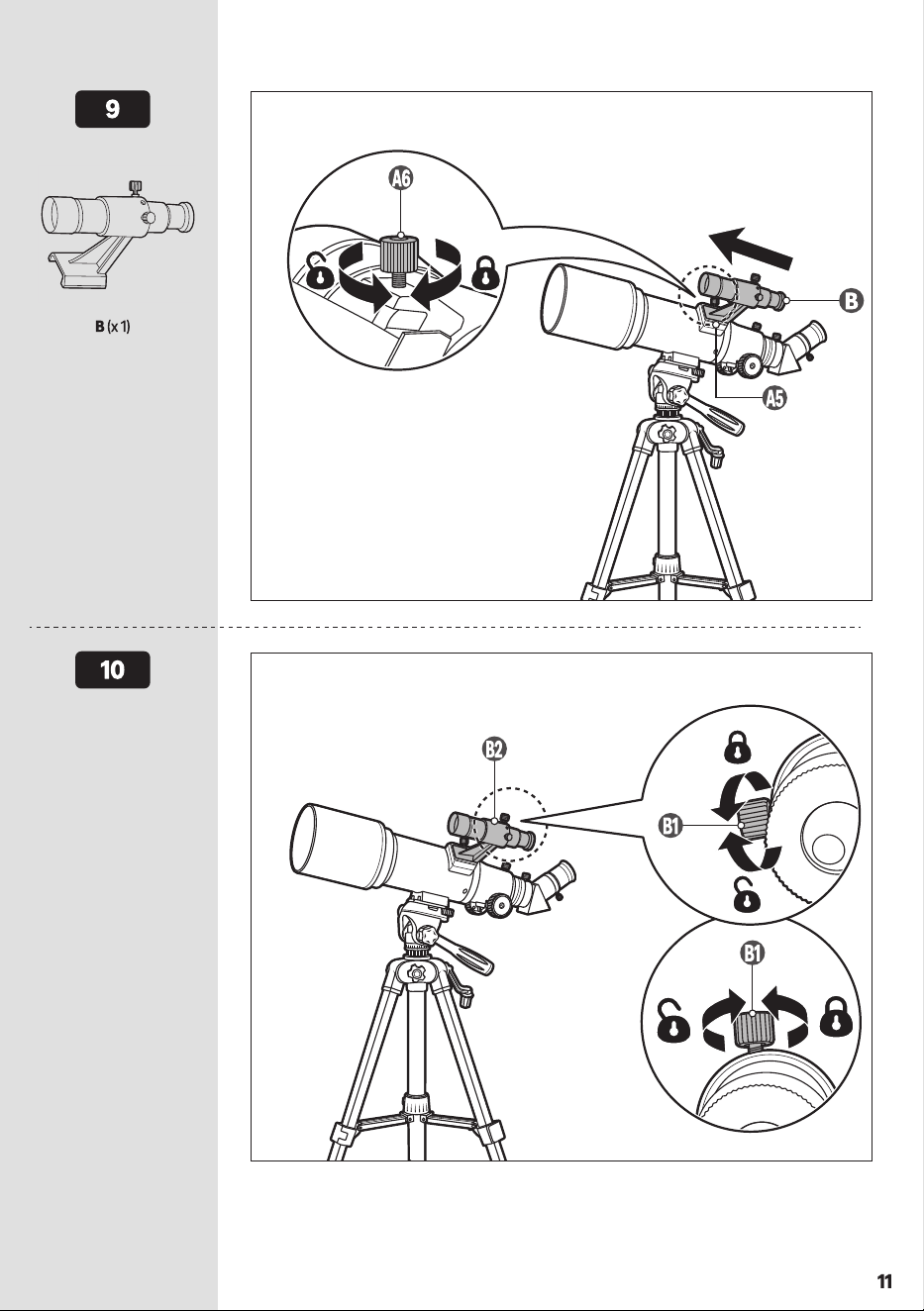 9

B (x 1)

A6

B

A5

10

B2

B1

B1

11