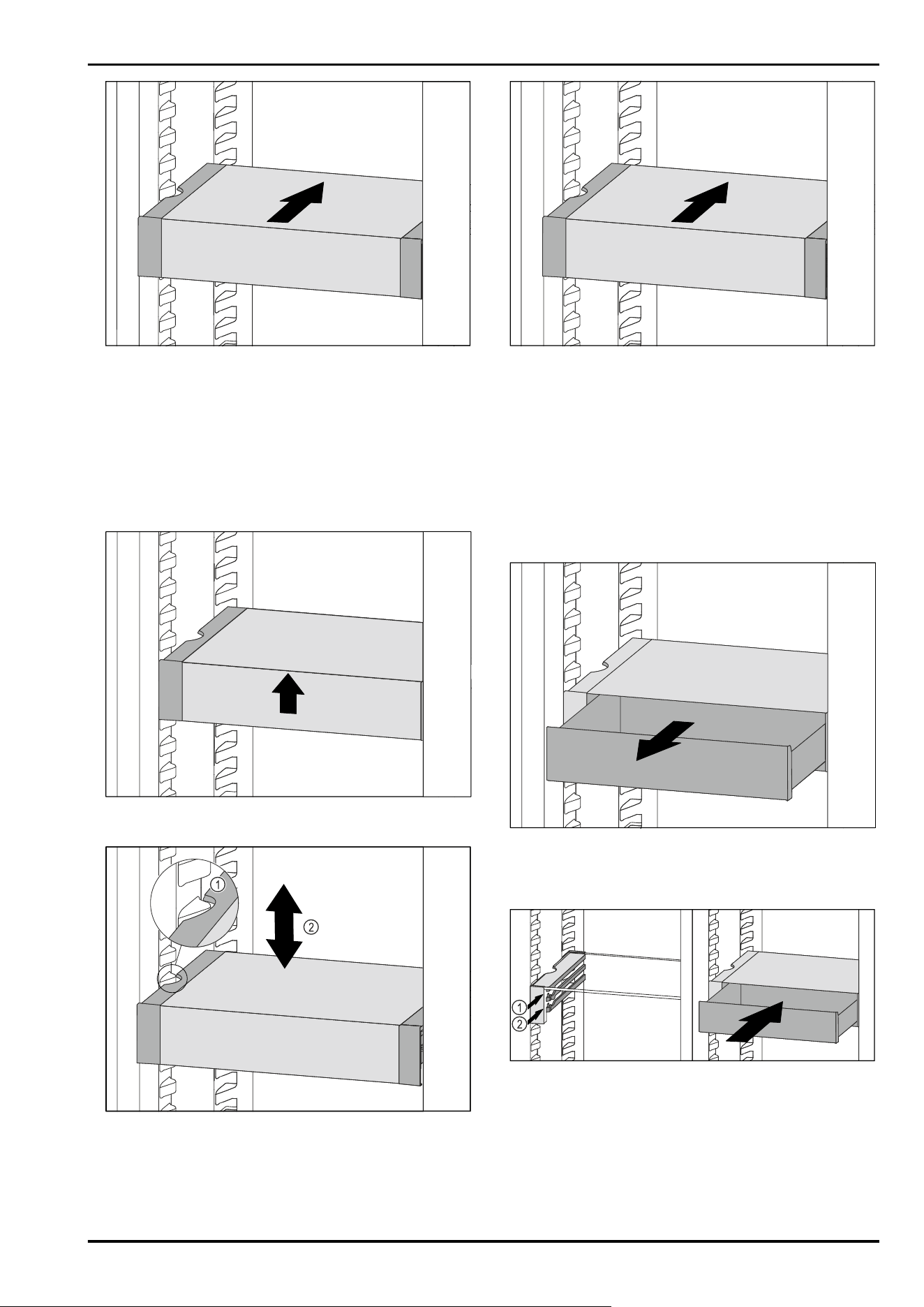 1

2

1
2