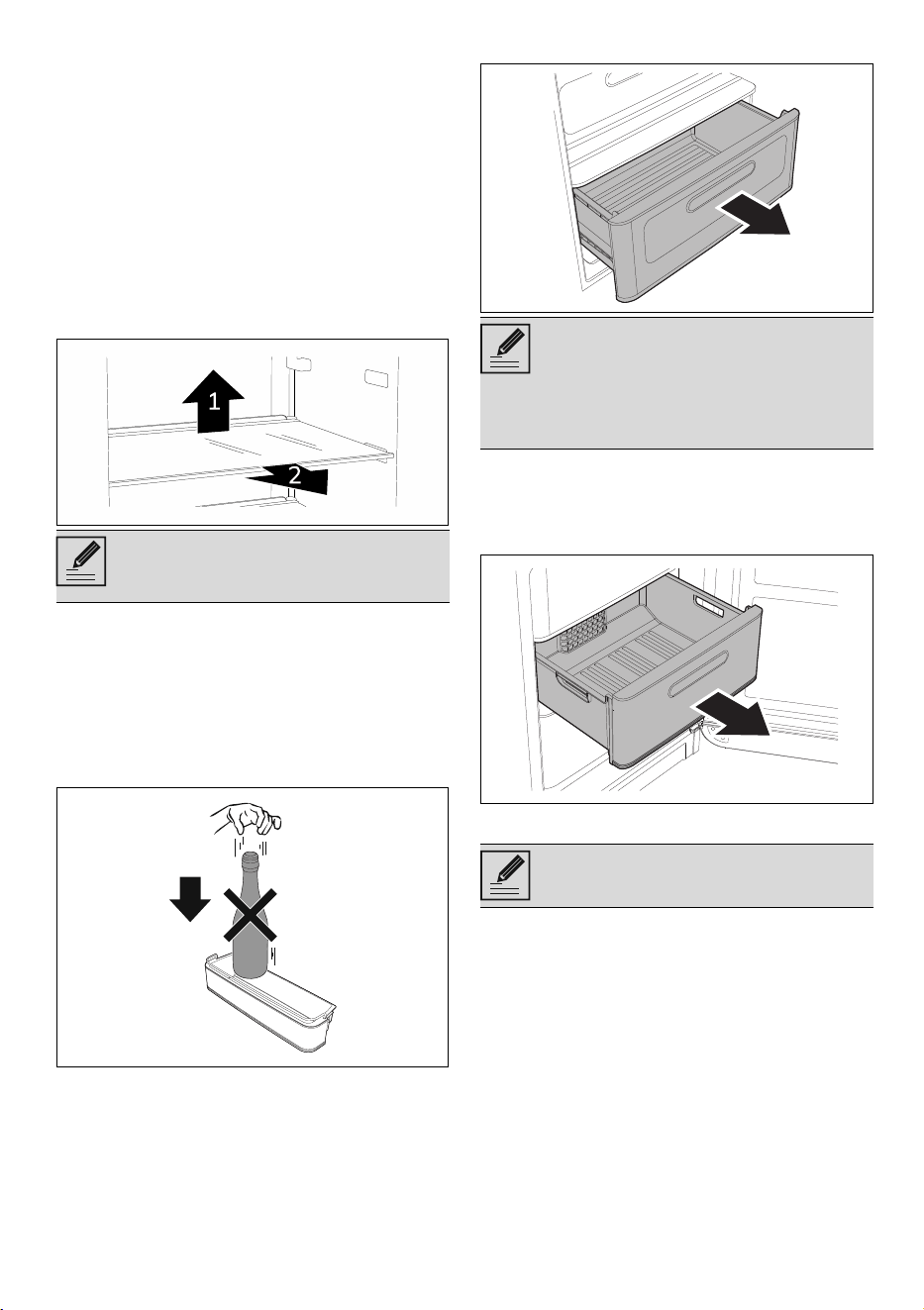 1
2