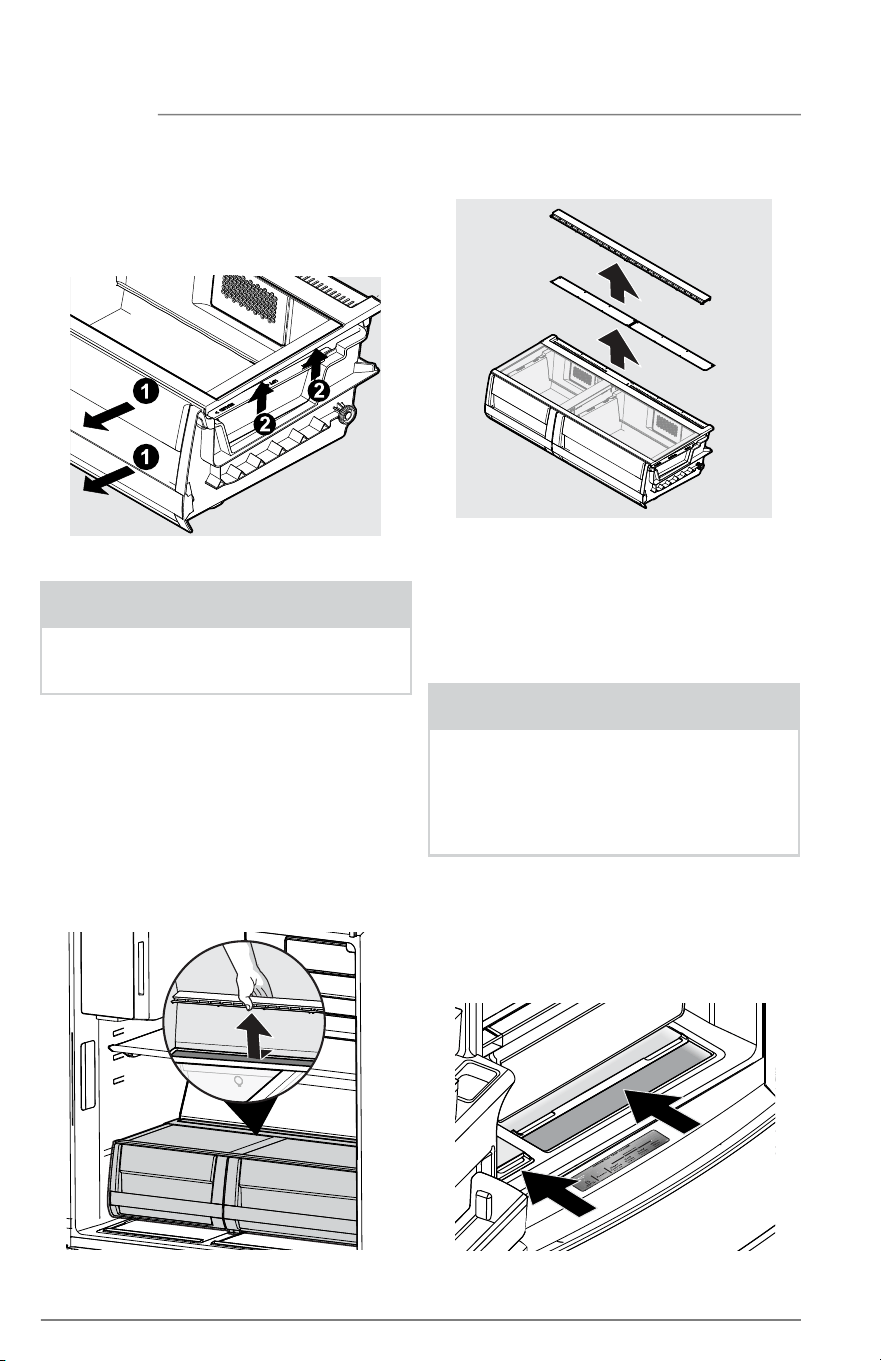 1
1
2
2