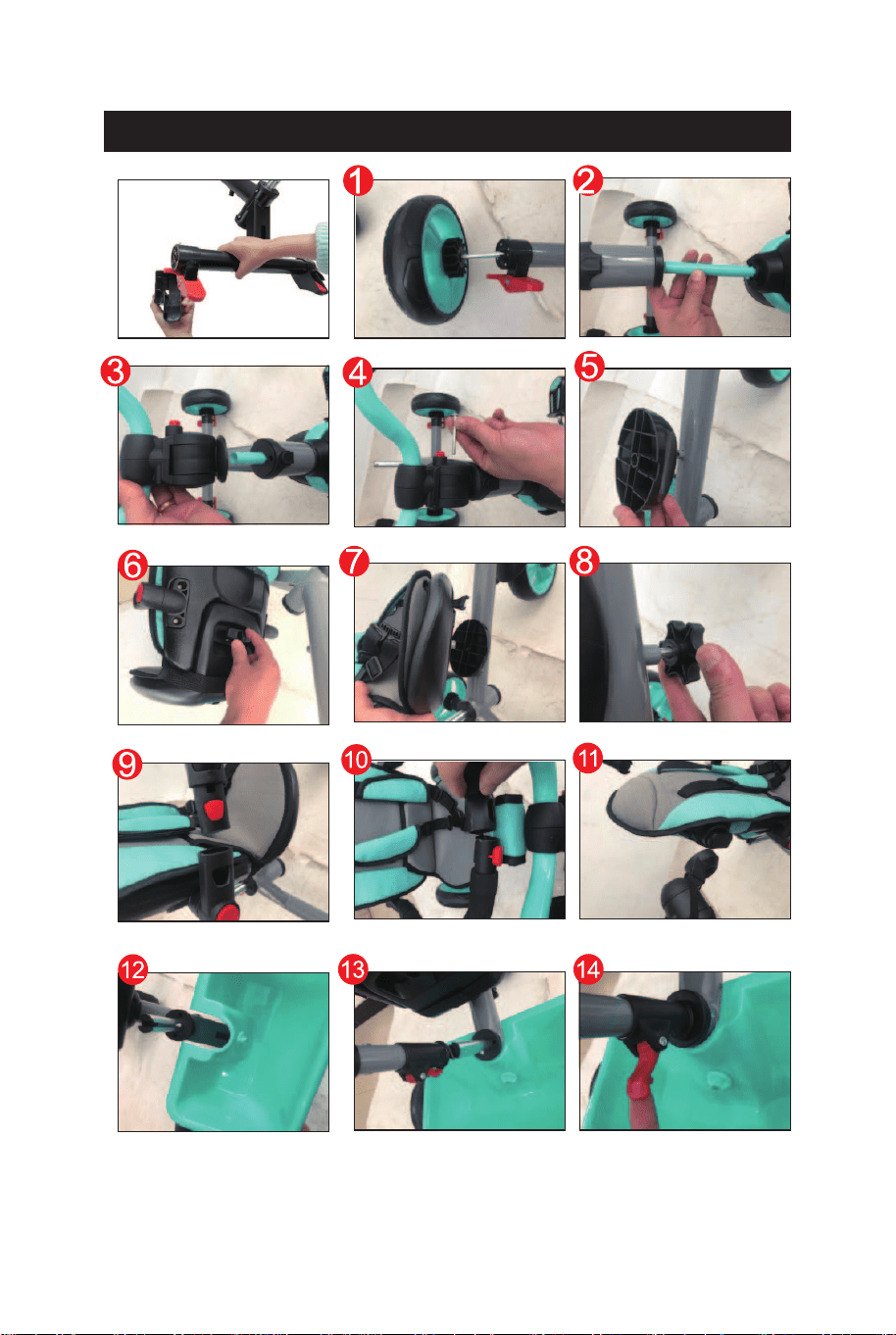 1

2

3

4

5

6

7

8

9

10

11

12

13

14