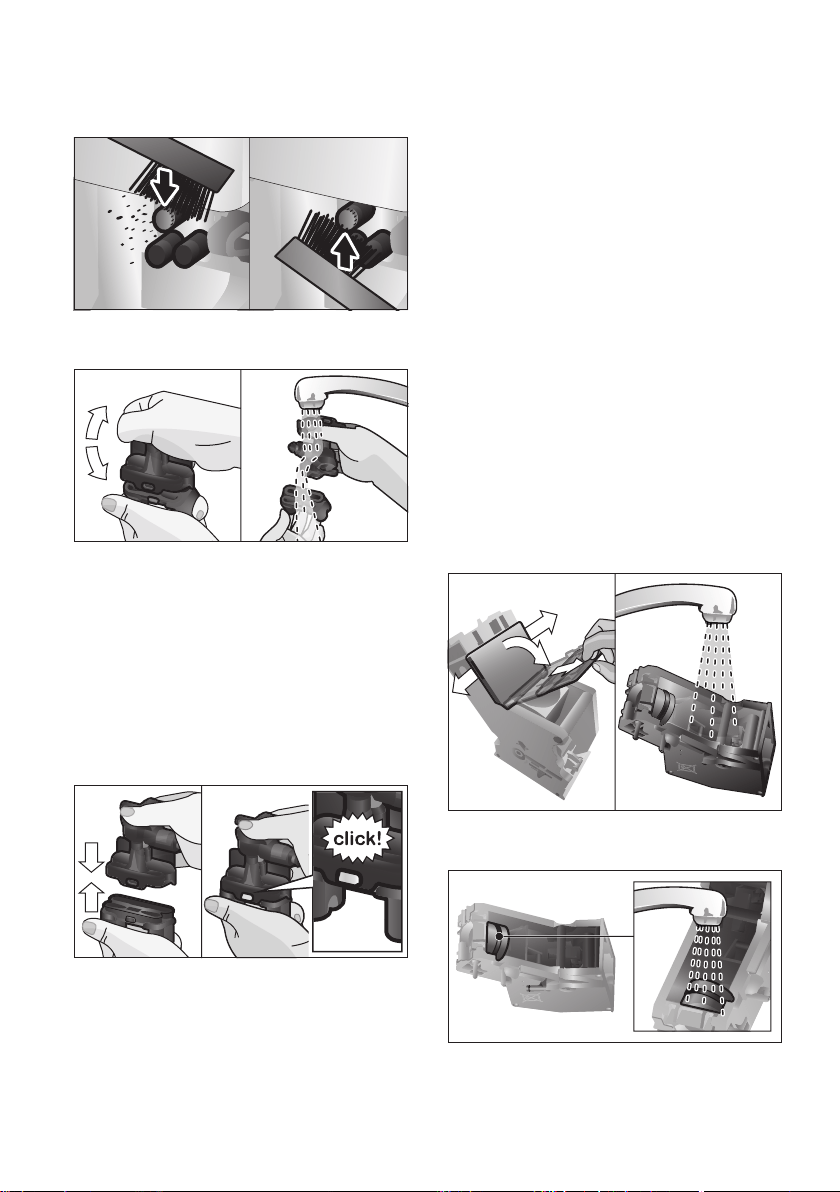 click!