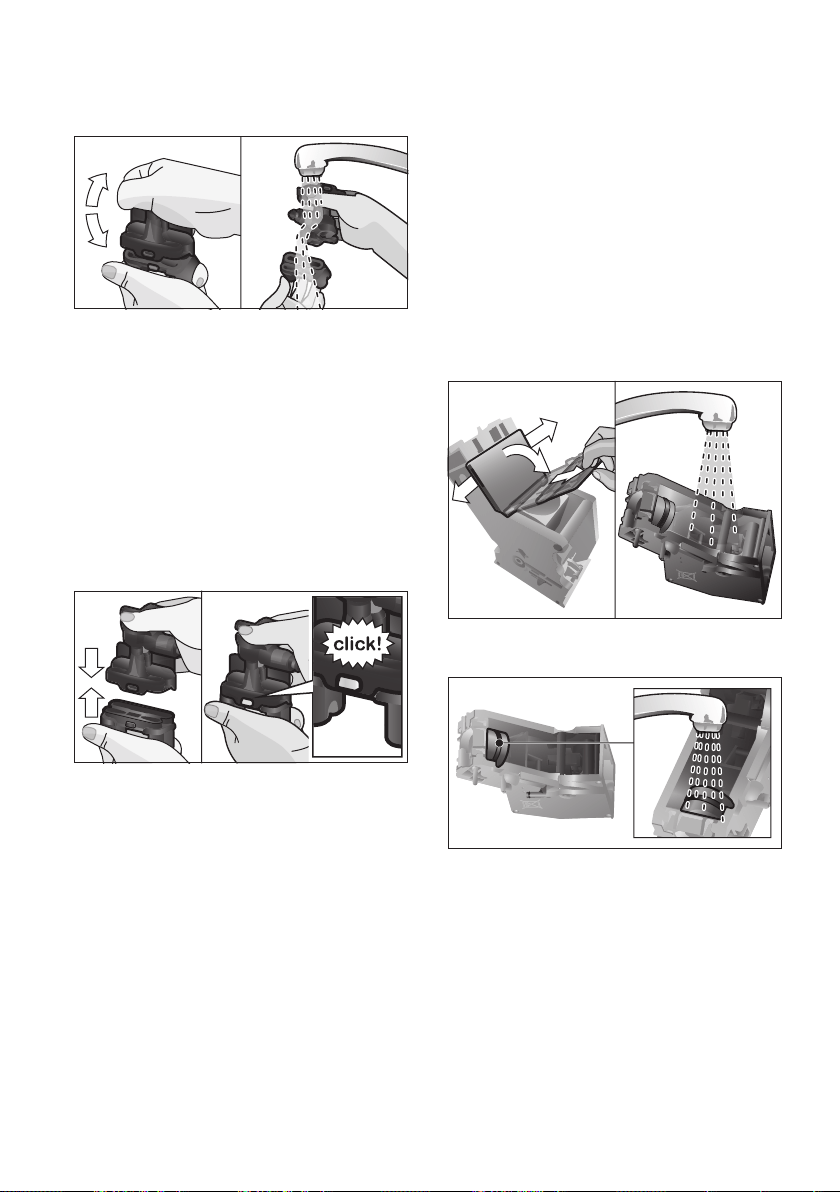 click!