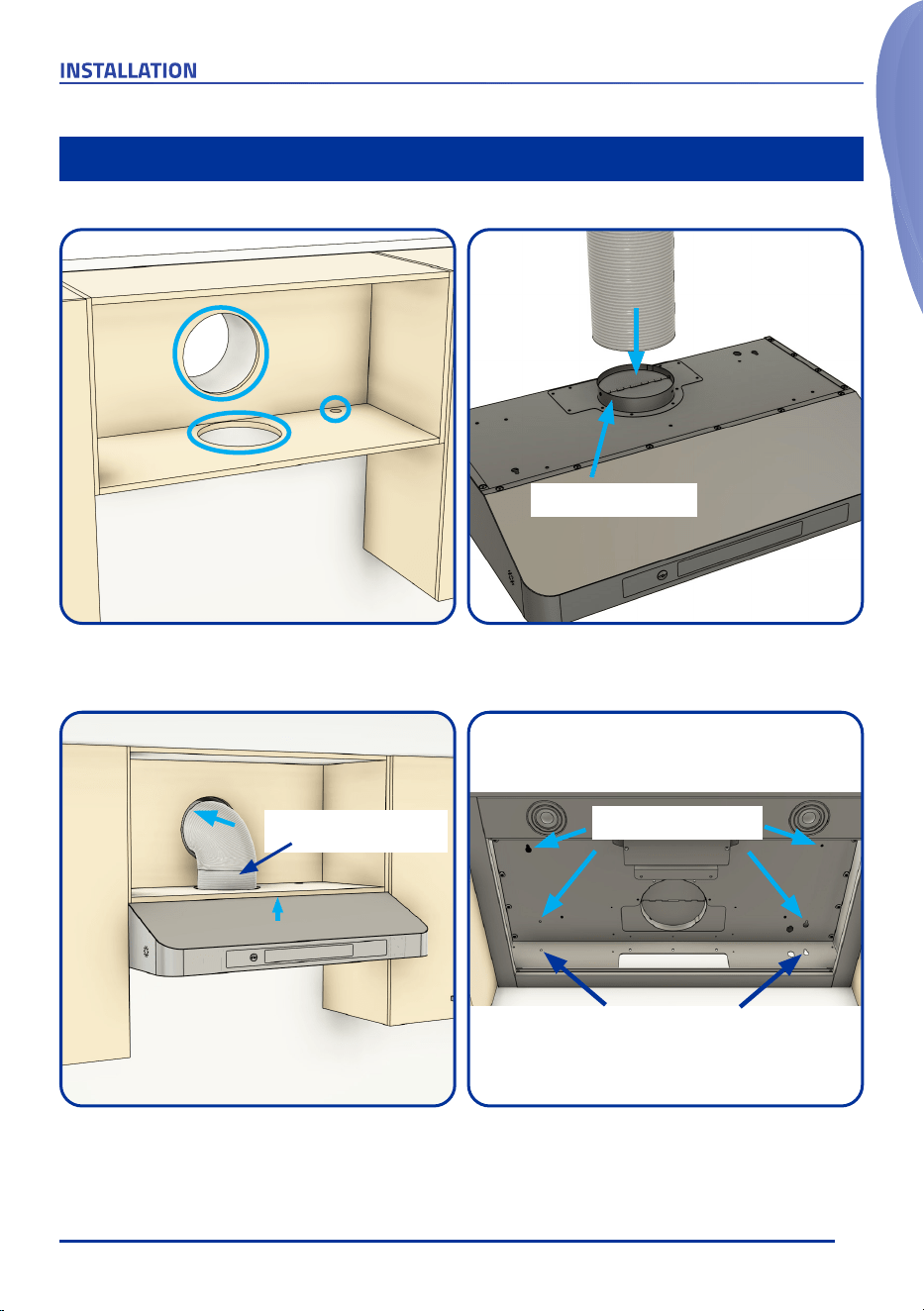 INSTALLATION