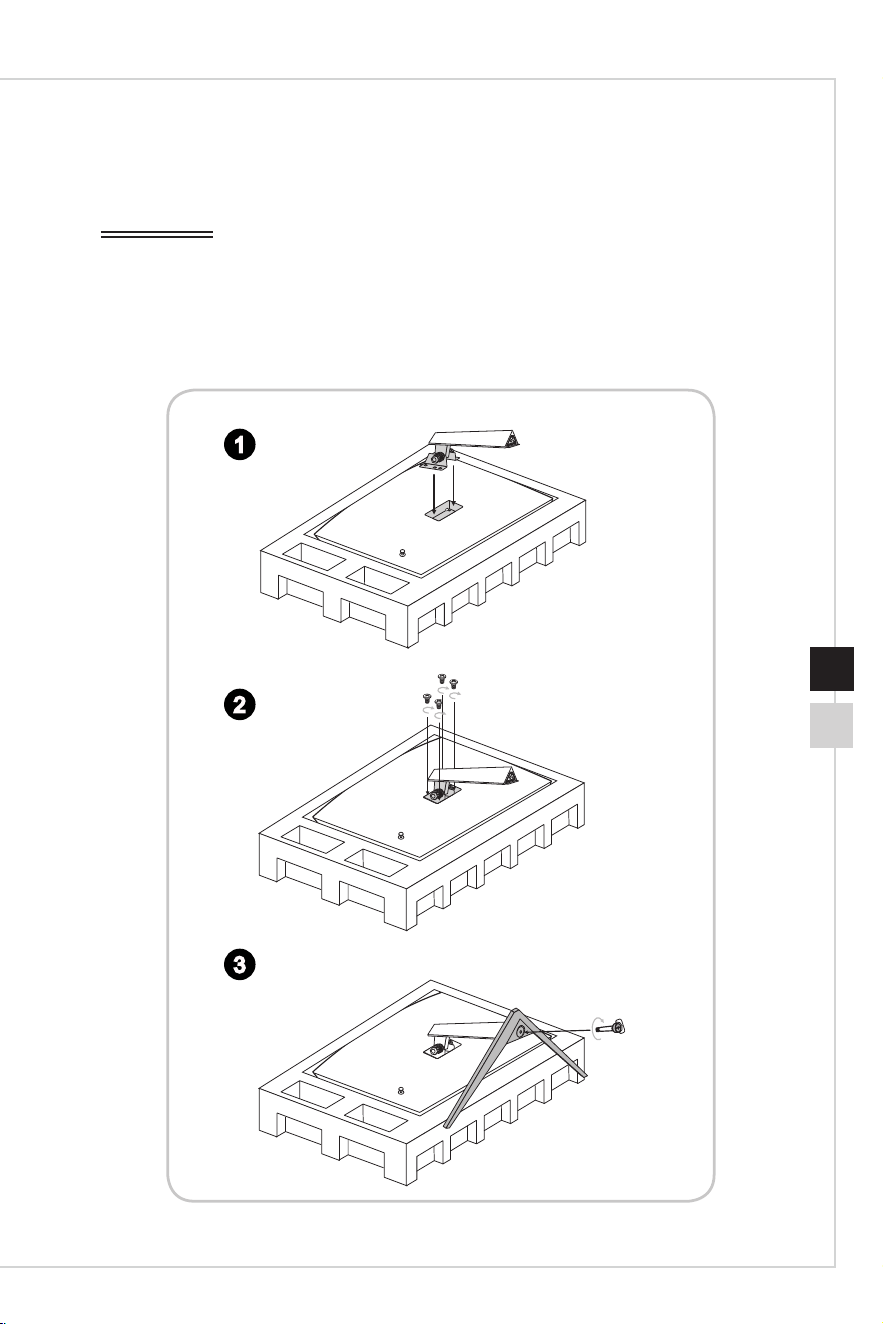 1

2

3