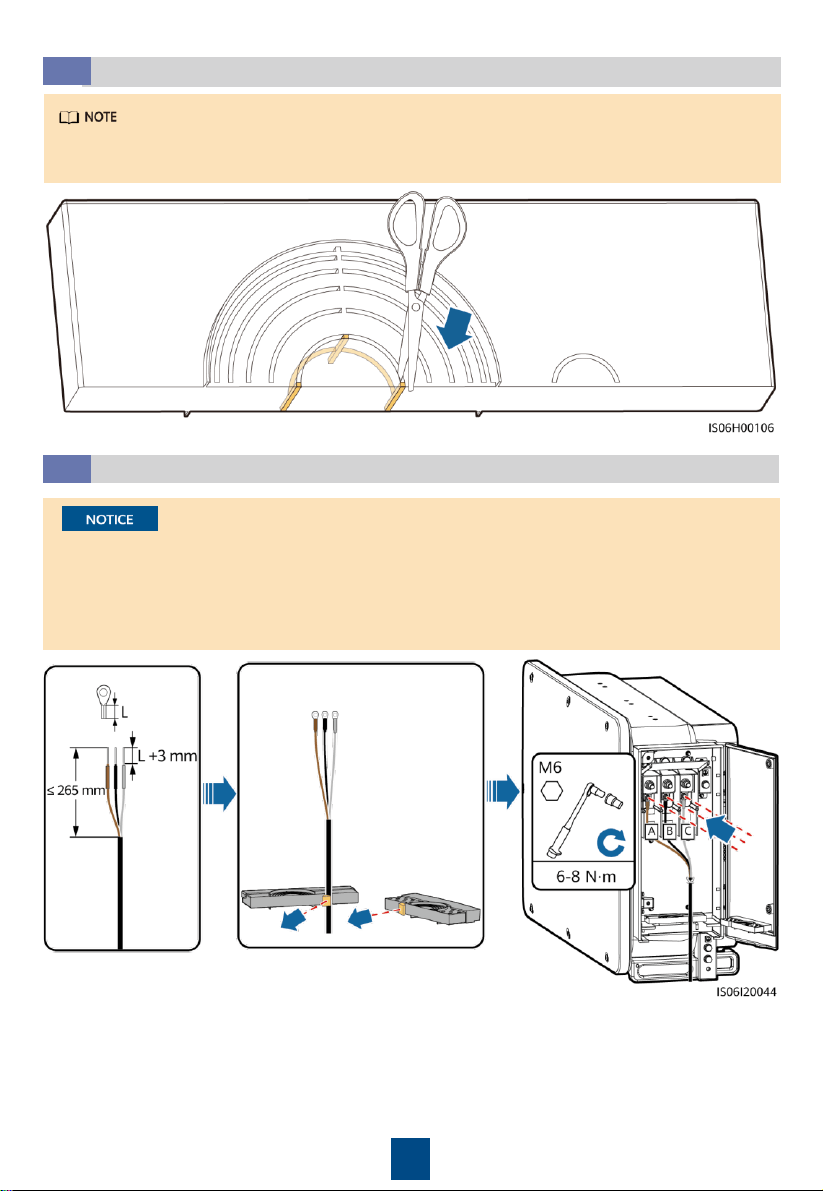 NOTE

IS06H00106

NOTICE

L

L +3 mm

≤ 265 mm

M6

6-8 N·m

A B C

IS06I20044