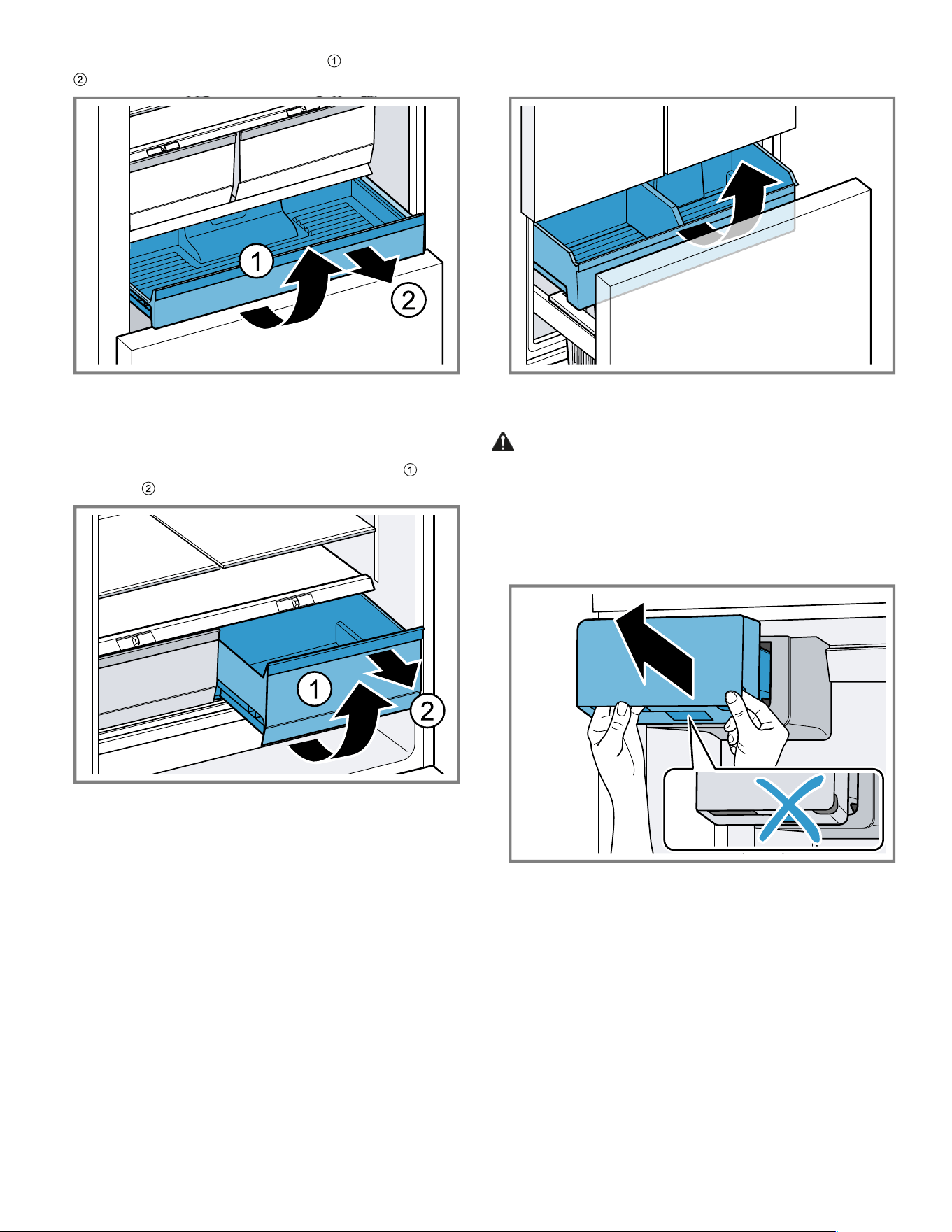 ①
②

1
2

①
②

1
2