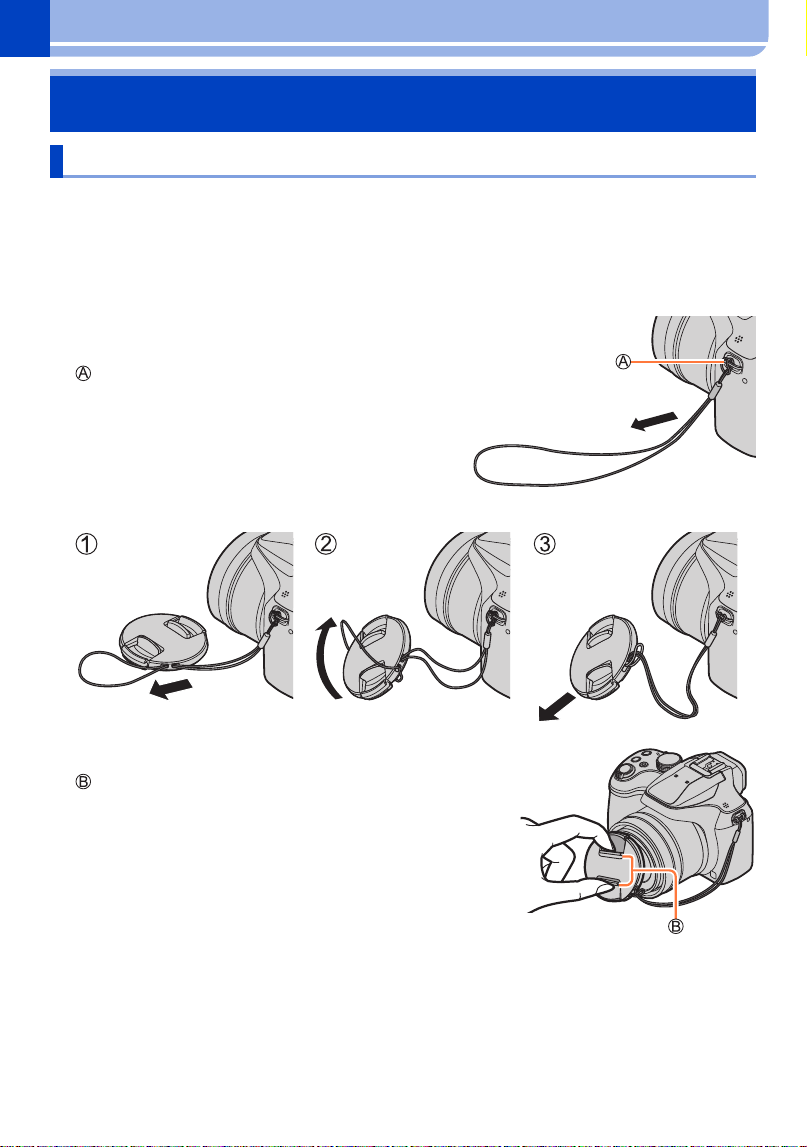 Ⓐ

Ⓐ

①

②

③

Ⓑ

Ⓑ