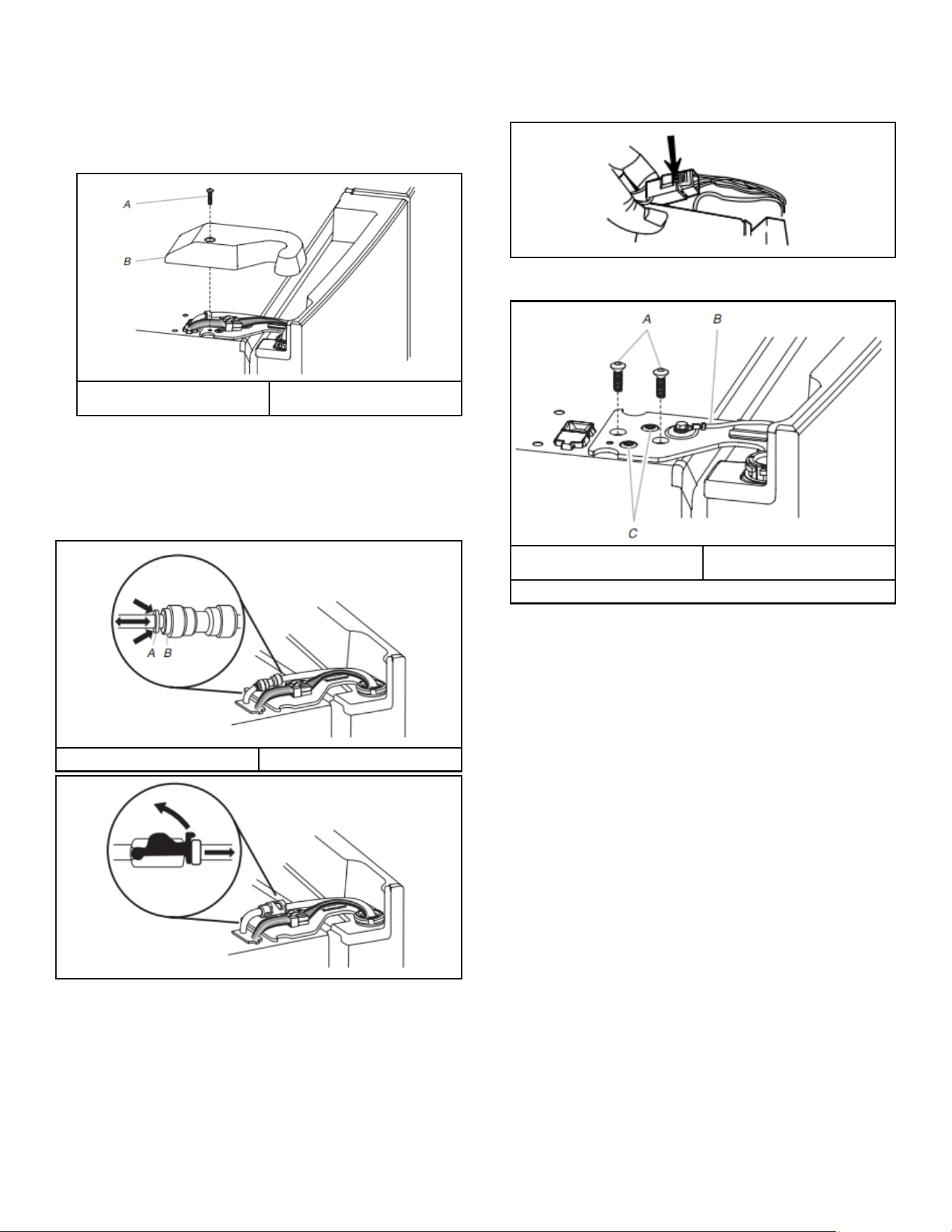 A
B

A B

A B
C