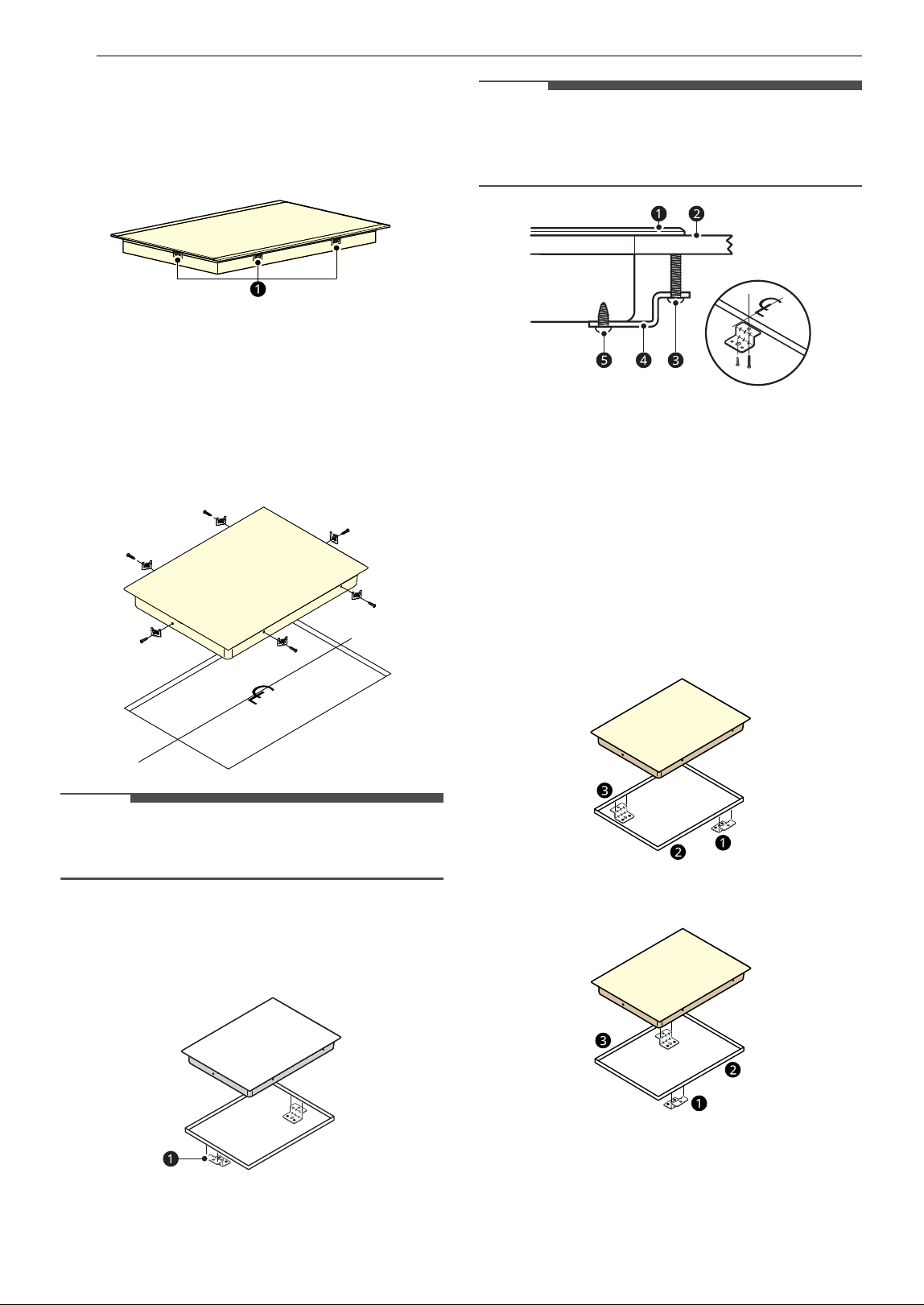 1

1 2

5 4 3

3

2 1

3

2

1

1