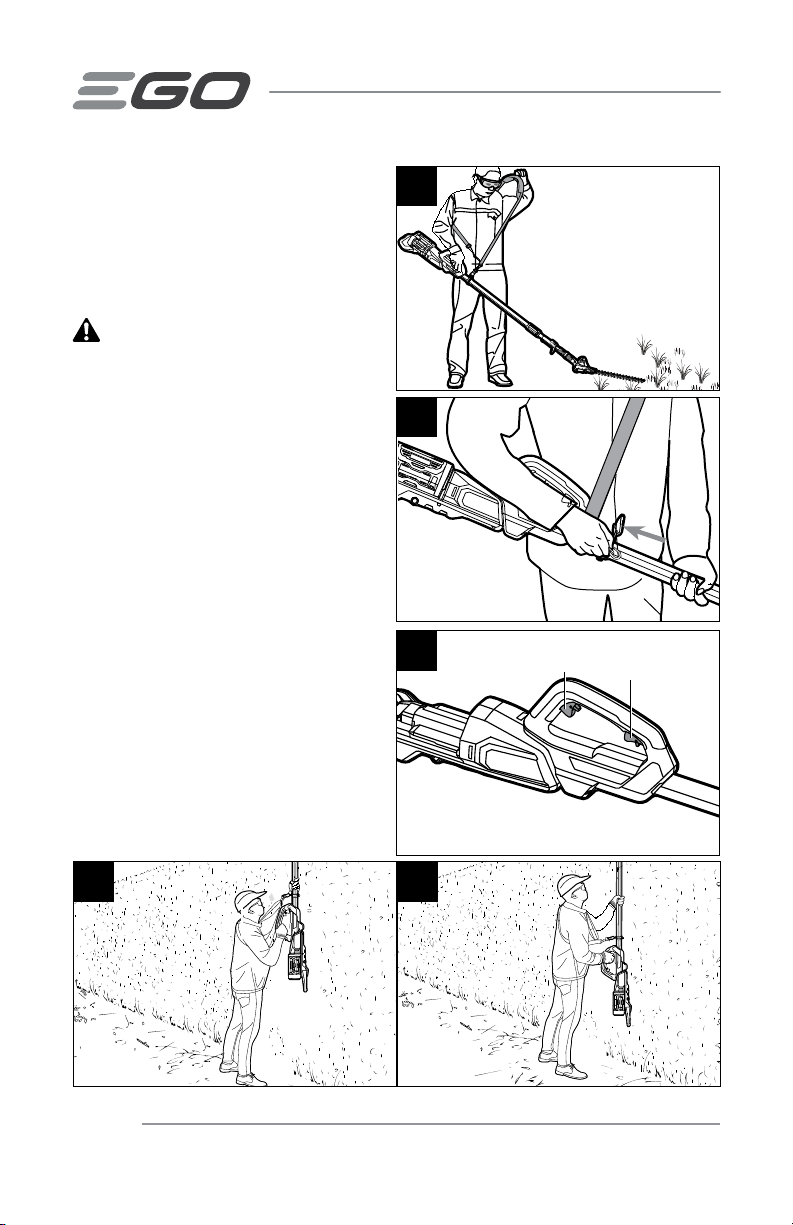 EGO