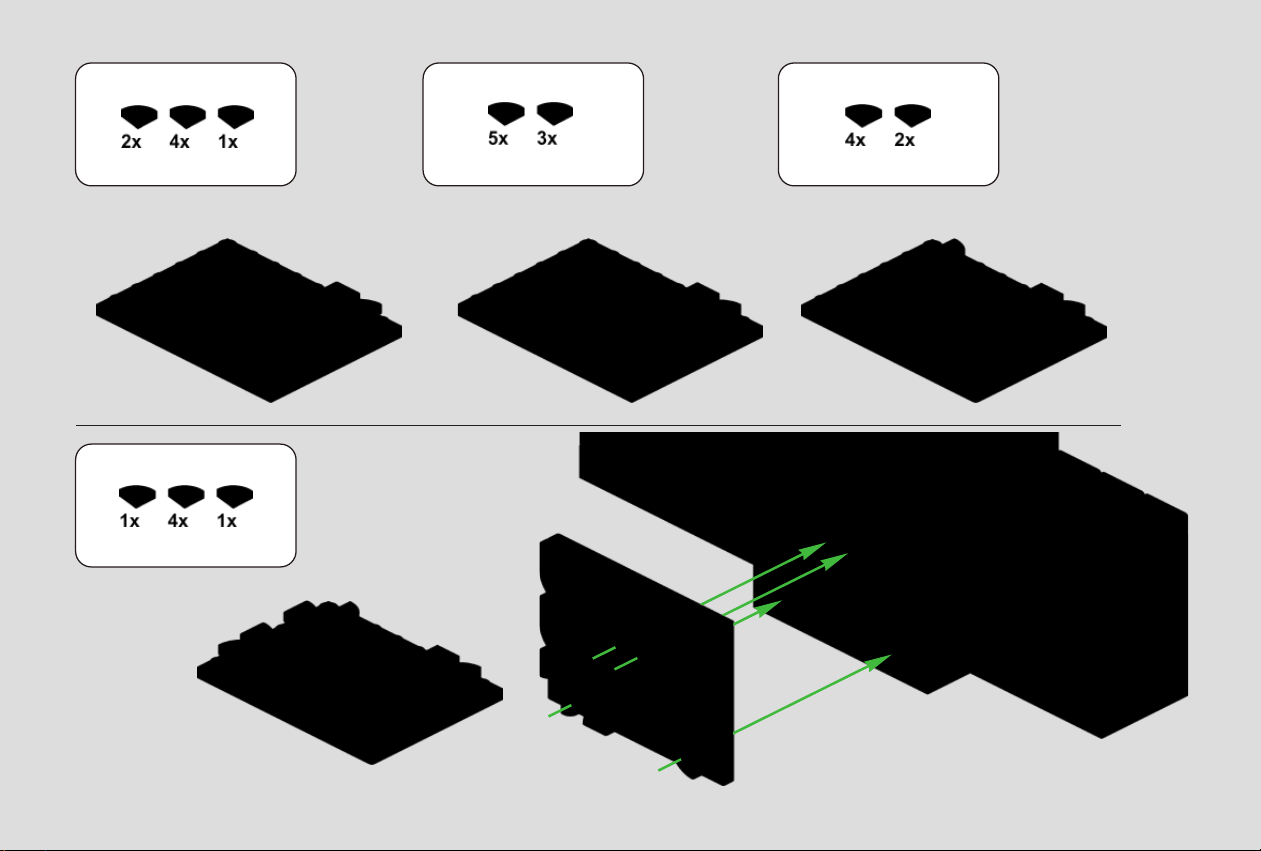 2x 4x 1x

5x 3x

4x 2x

1x 4x 1x