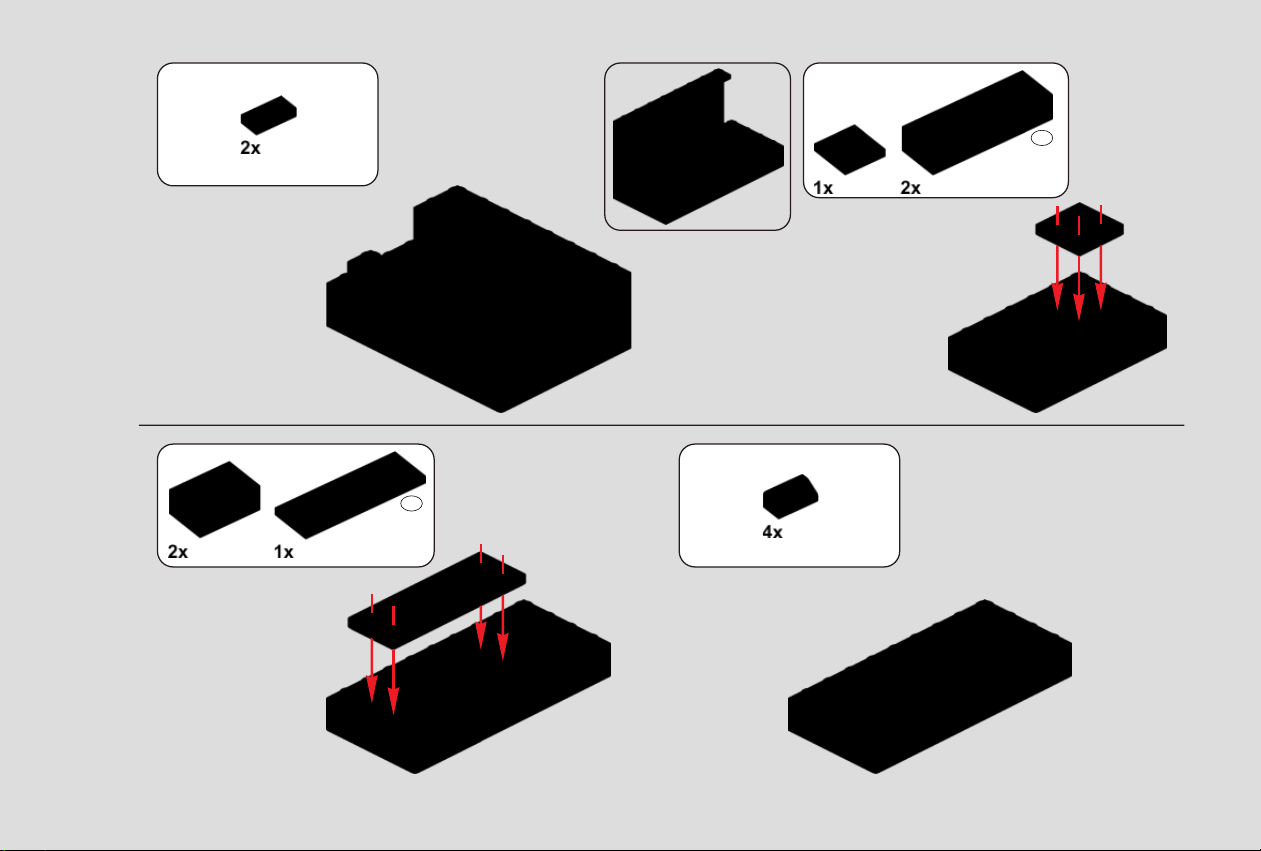 2x

1x 2x

2x 1x

4x