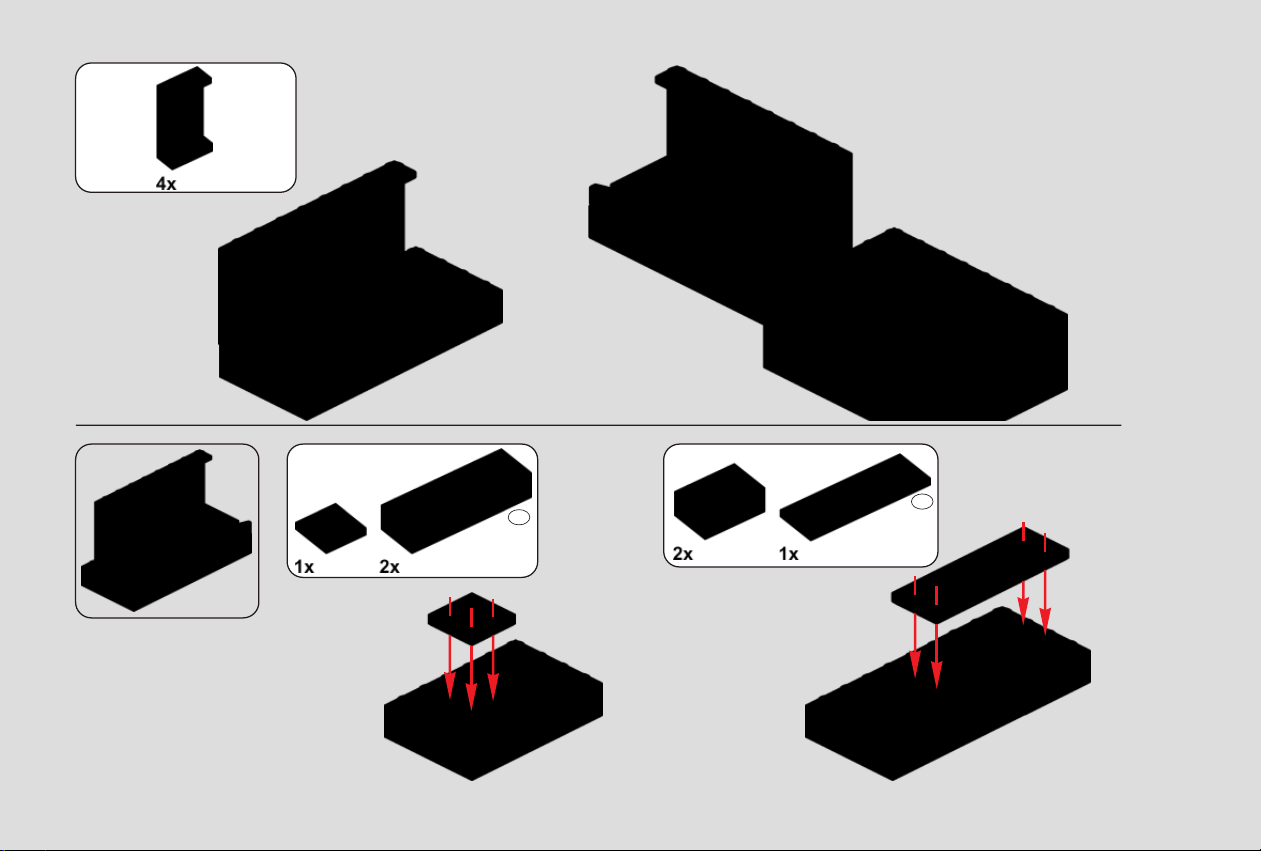 4x

1x 2x

2x 1x