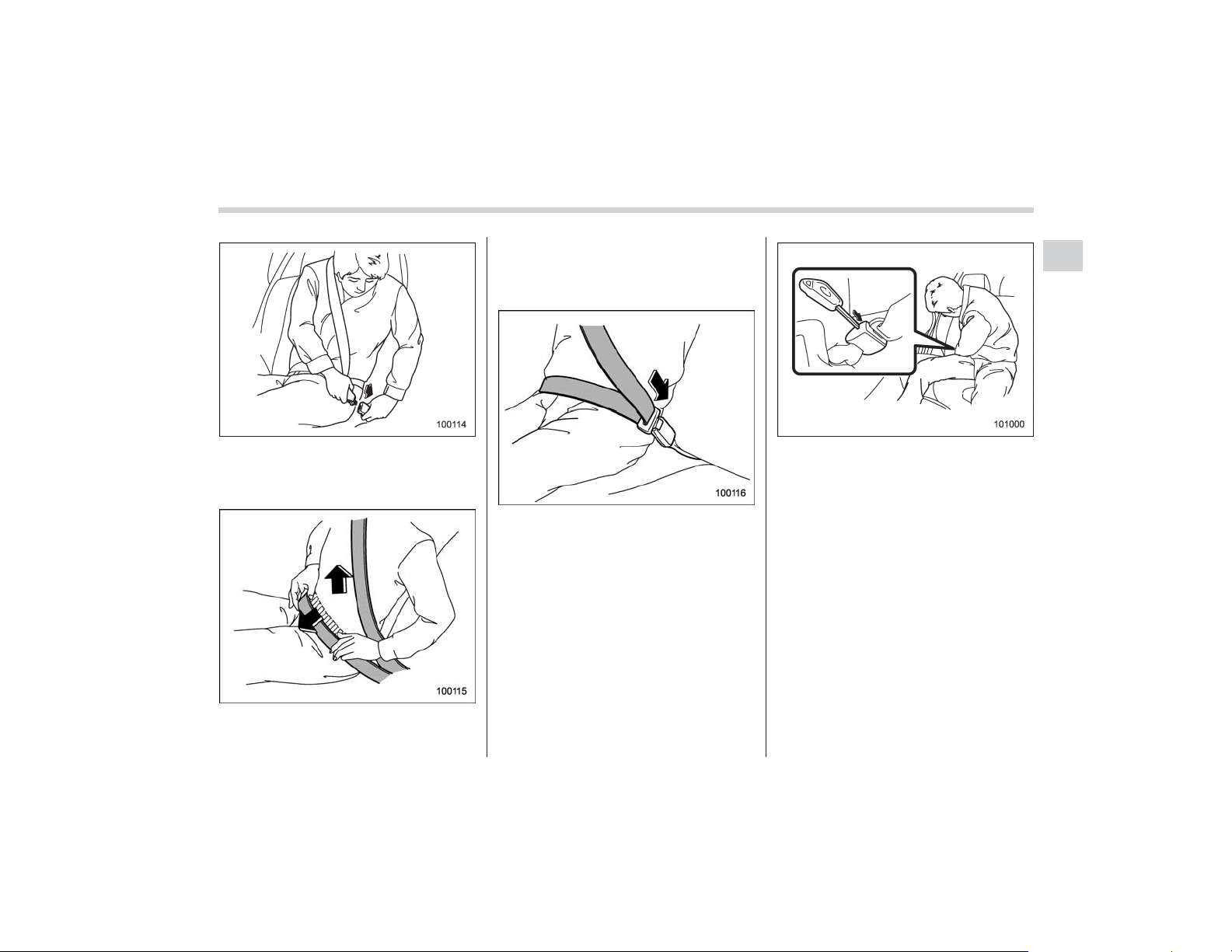 100114

100115

100116

101000