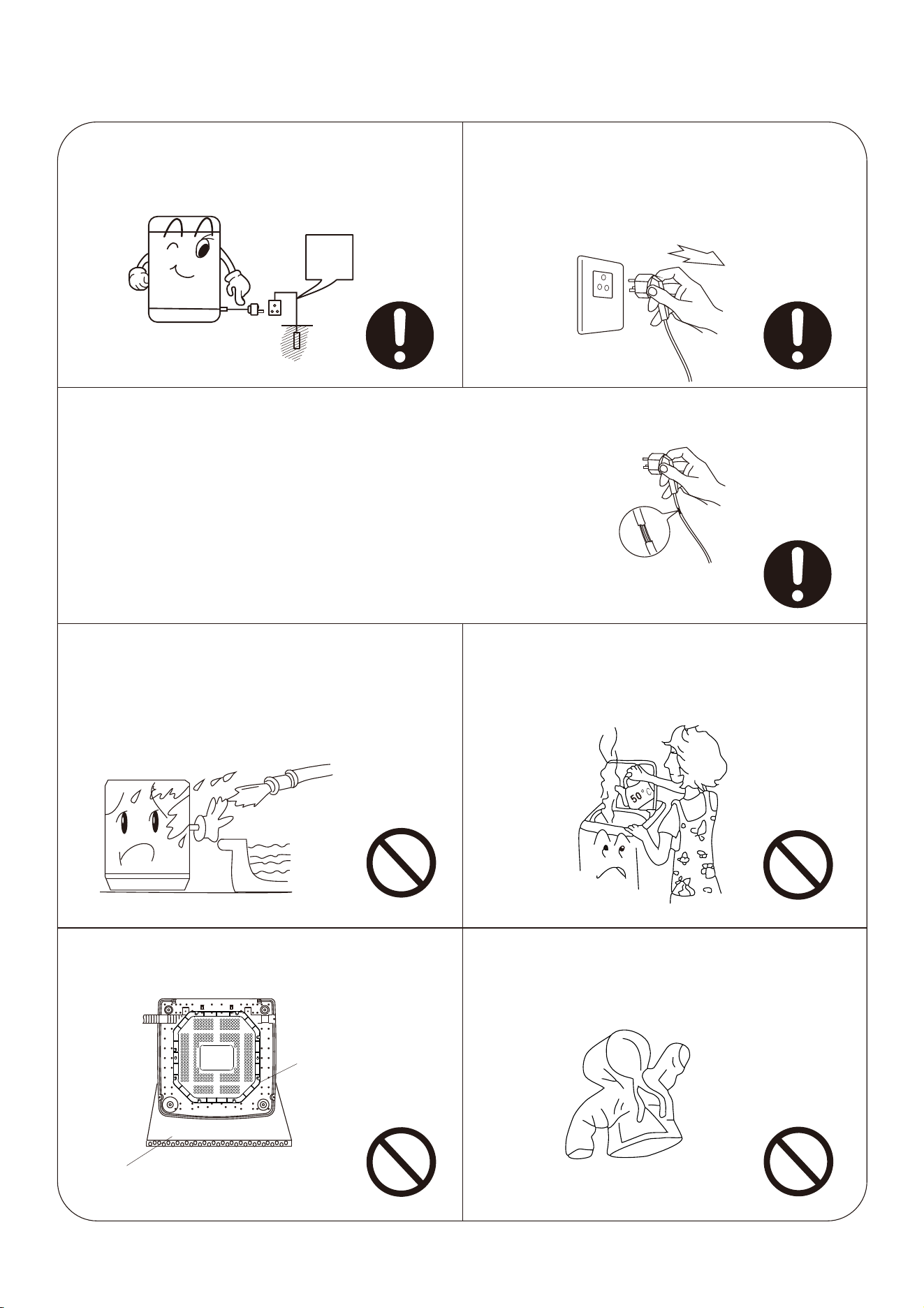 50°C