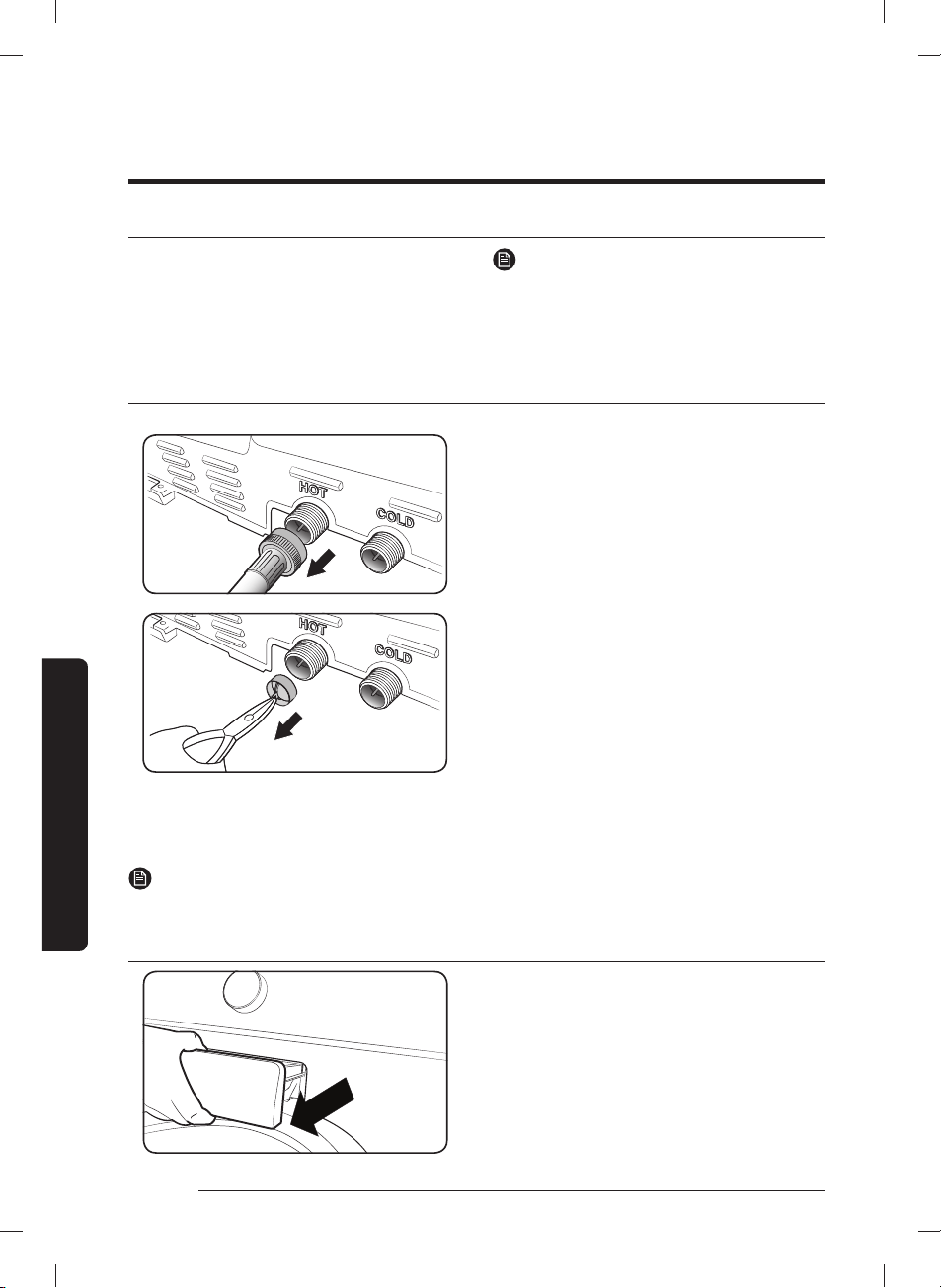 HOT
COLD
HOT
COLD