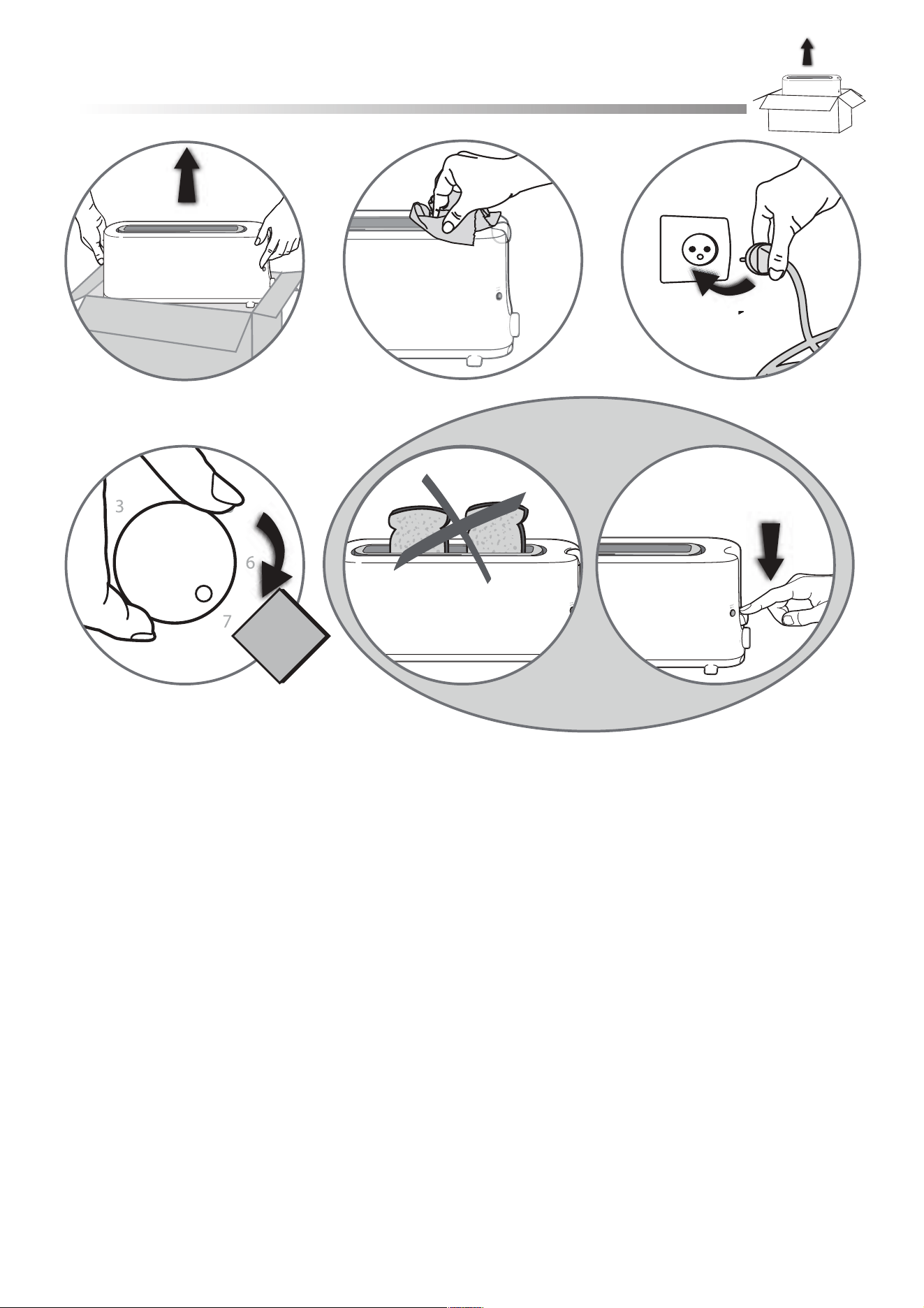 3
6
7