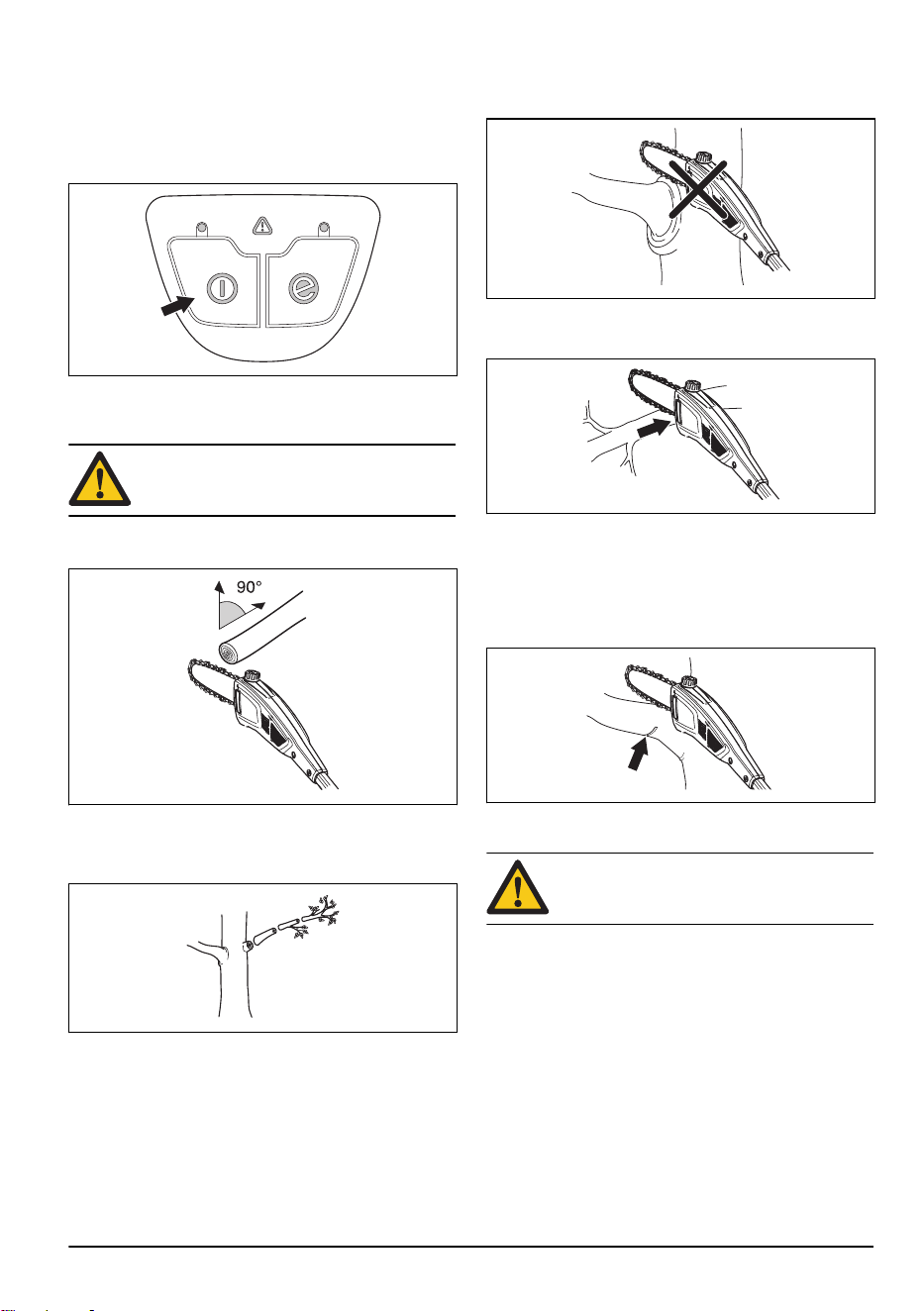 90°