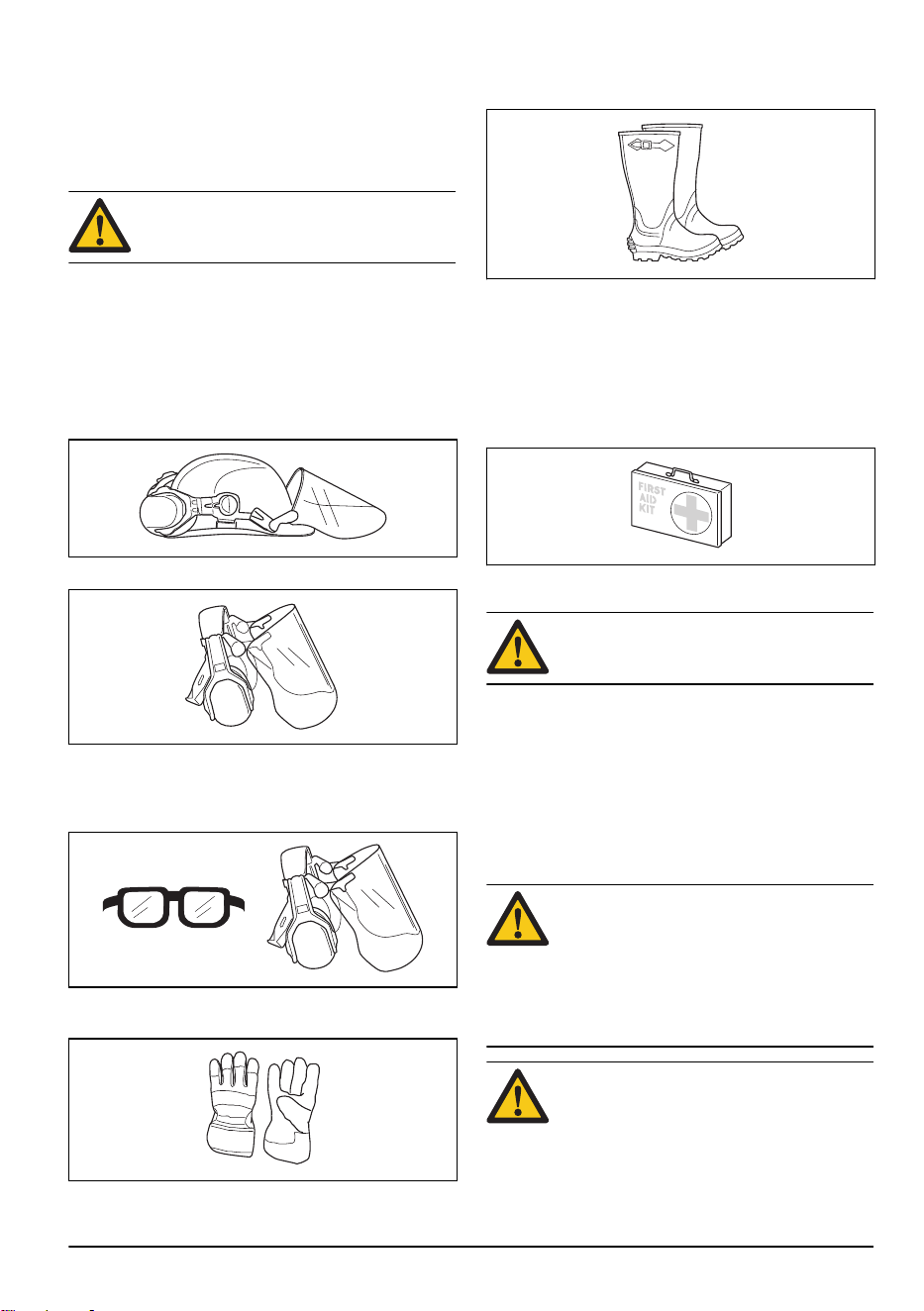 FIRST
AID
KIT